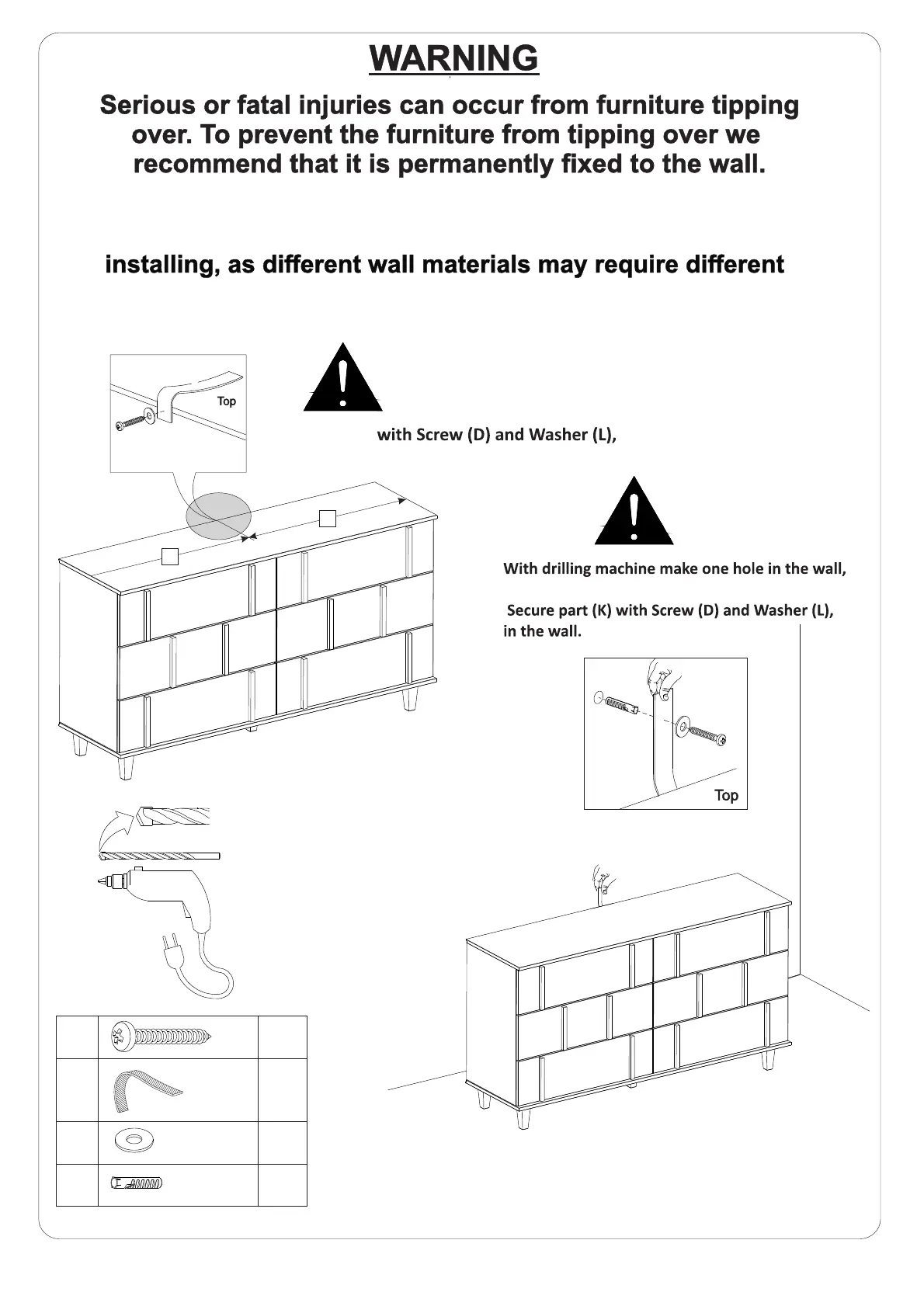 WARNING

Serious or fatal injuries can occur from furniture tipping over. To prevent the furniture from tipping over we recommend that it is permanently fixed to the wall.

installing, as different wall materials may require different

Top

with Screw (D) and Washer (L),

With drilling machine make one hole in the wall,

Secure part (K) with Screw (D) and Washer (L), in the wall.

Top