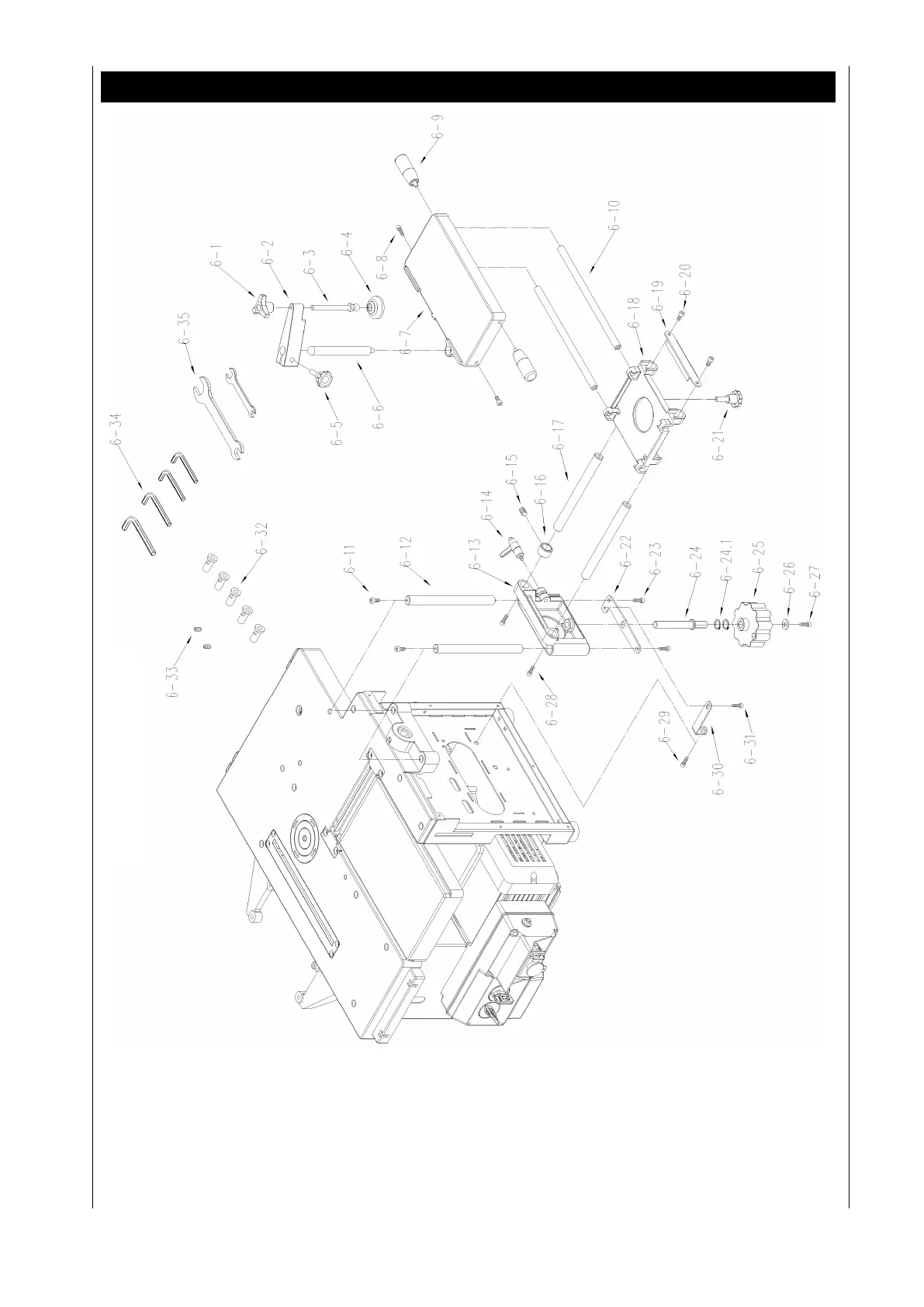 6-1
6-2
6-3
6-4
6-5
6-6
6-7
6-8
6-9
6-10
6-11
6-12
6-13
6-14
6-15
6-16
6-17
6-18
6-19
6-20
6-21
6-22
6-23
6-24
6-24.1
6-25
6-26
6-27
6-28
6-29
6-30
6-31
6-32
6-33
6-34
6-35