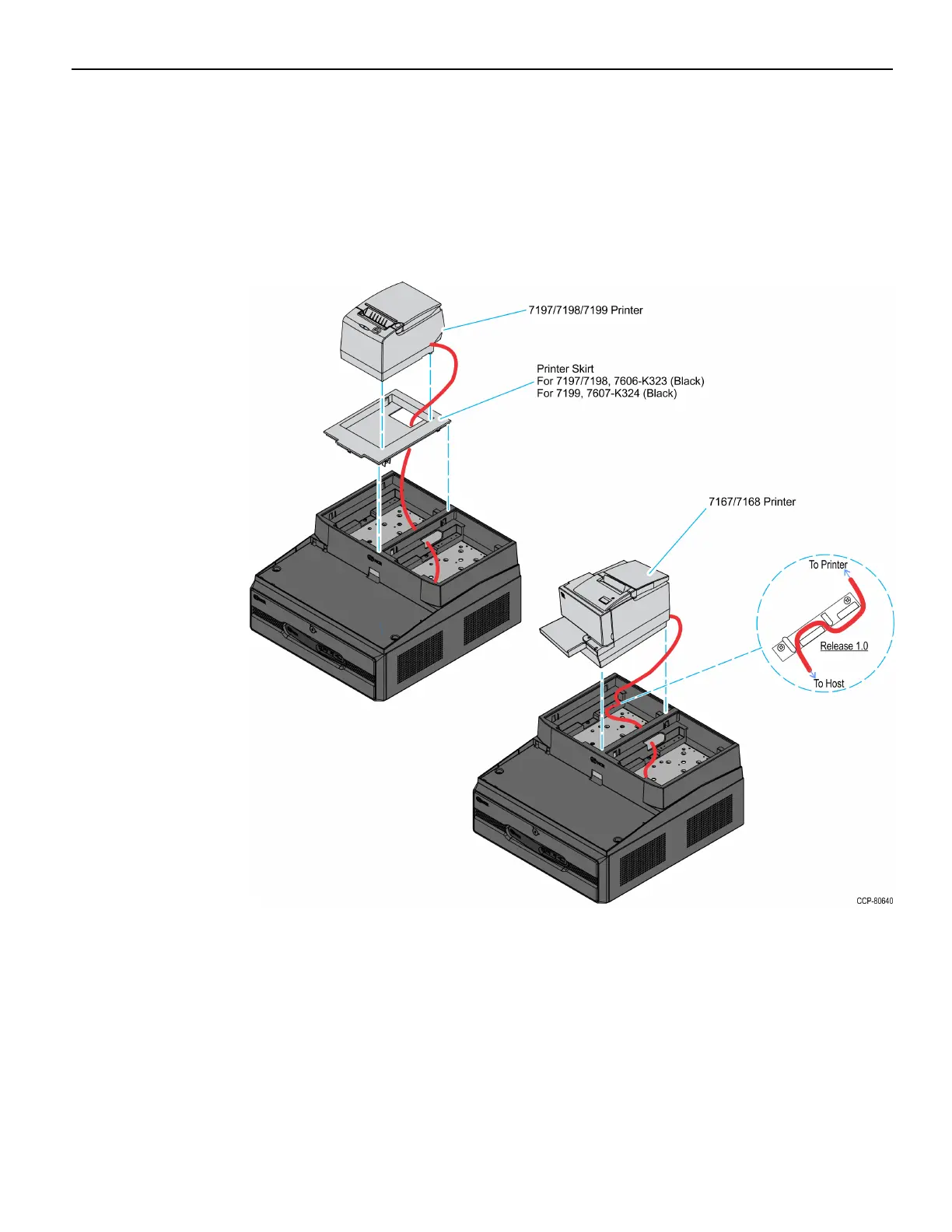 7197/7198/7199 Printer

Printer Skirt
For 7197/7198, 7606-K323 (Black)
For 7199, 7607-K324 (Black)

7167/7168 Printer

To Printer

Release 1.0

To Host

CCP-80640