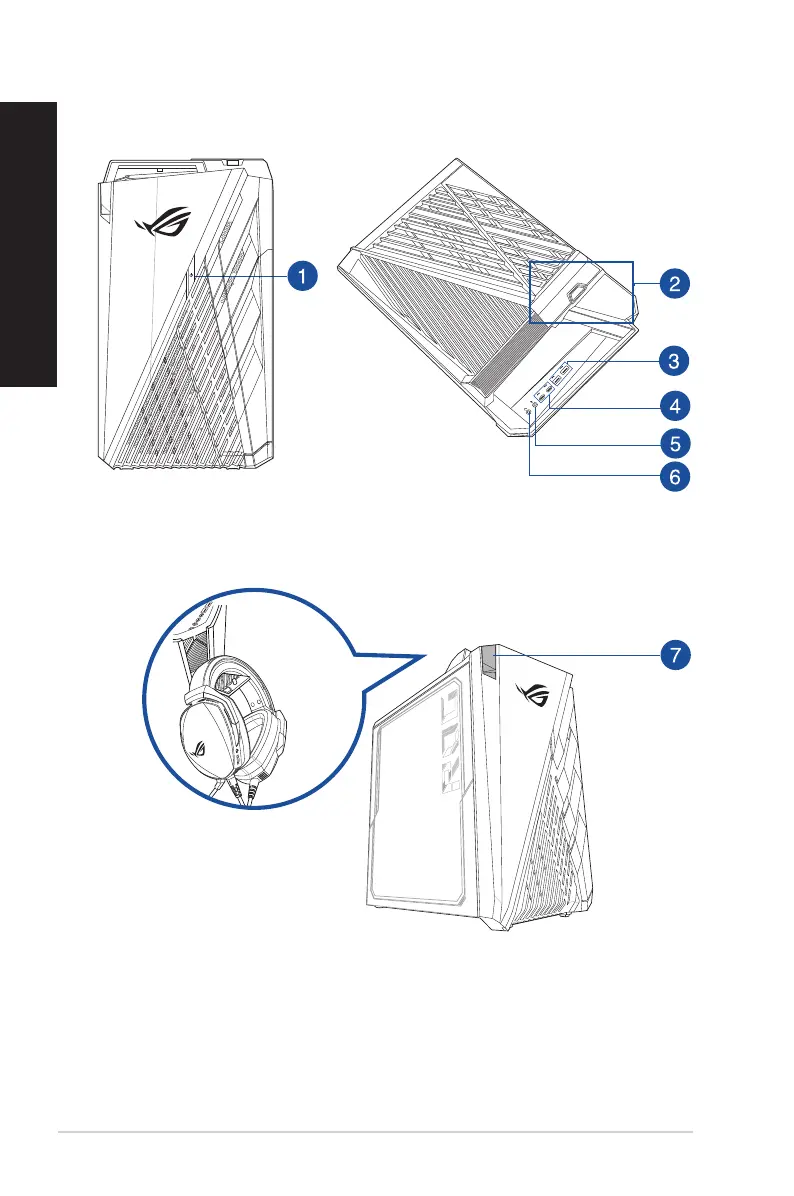 1
2
3
4
5
6
7