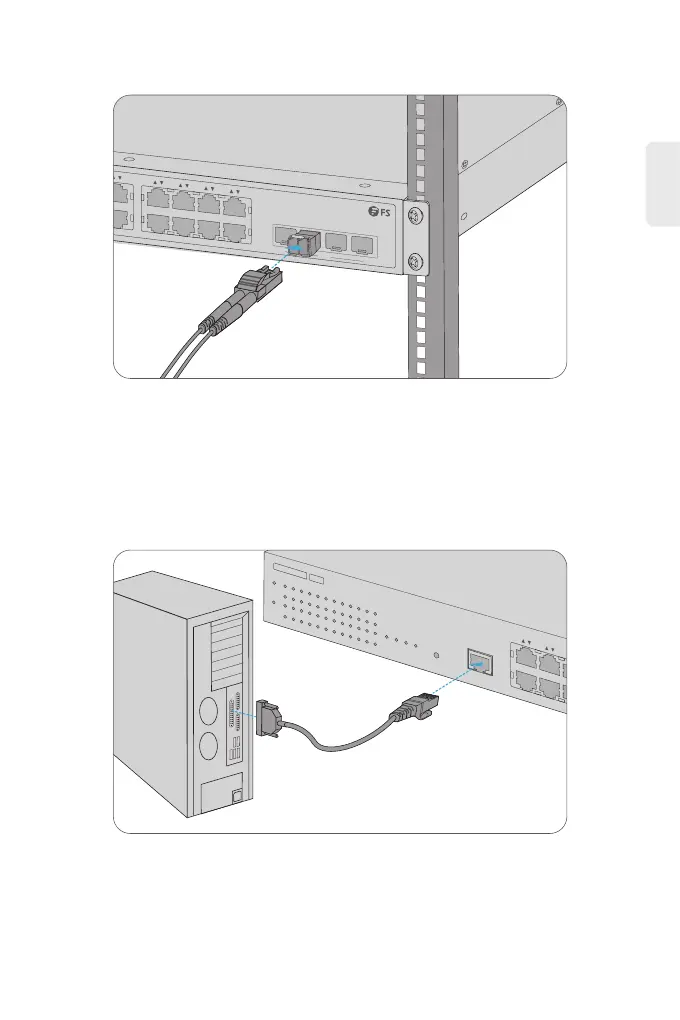 FS