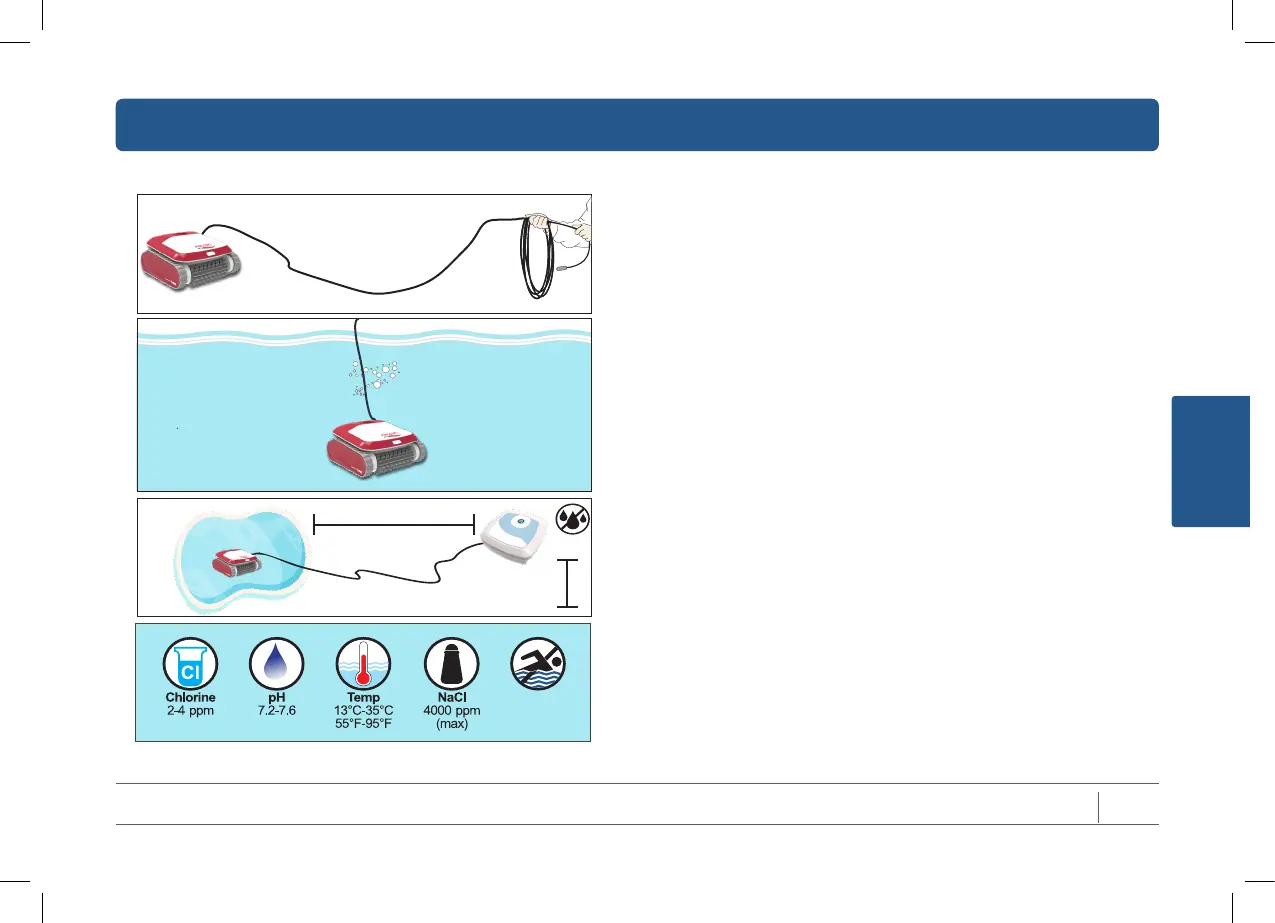 Cl
Chlorine
2-4 ppm

pH
7.2-7.6

Temp
13°C-35°C
55°F-95°F

NaCl
4000 ppm
(max)