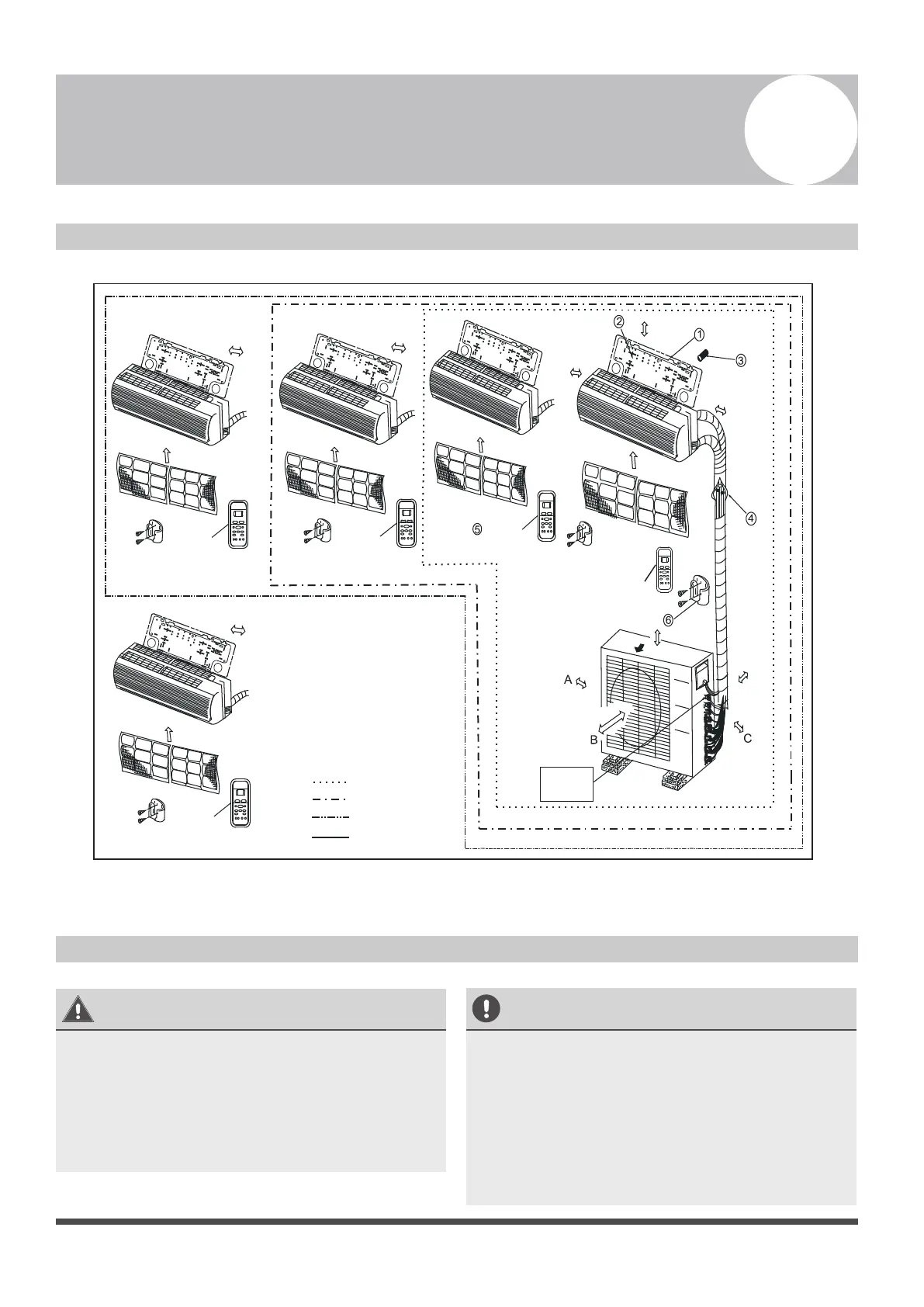 ②
①
③
④
⑤
⑥
A
B
C