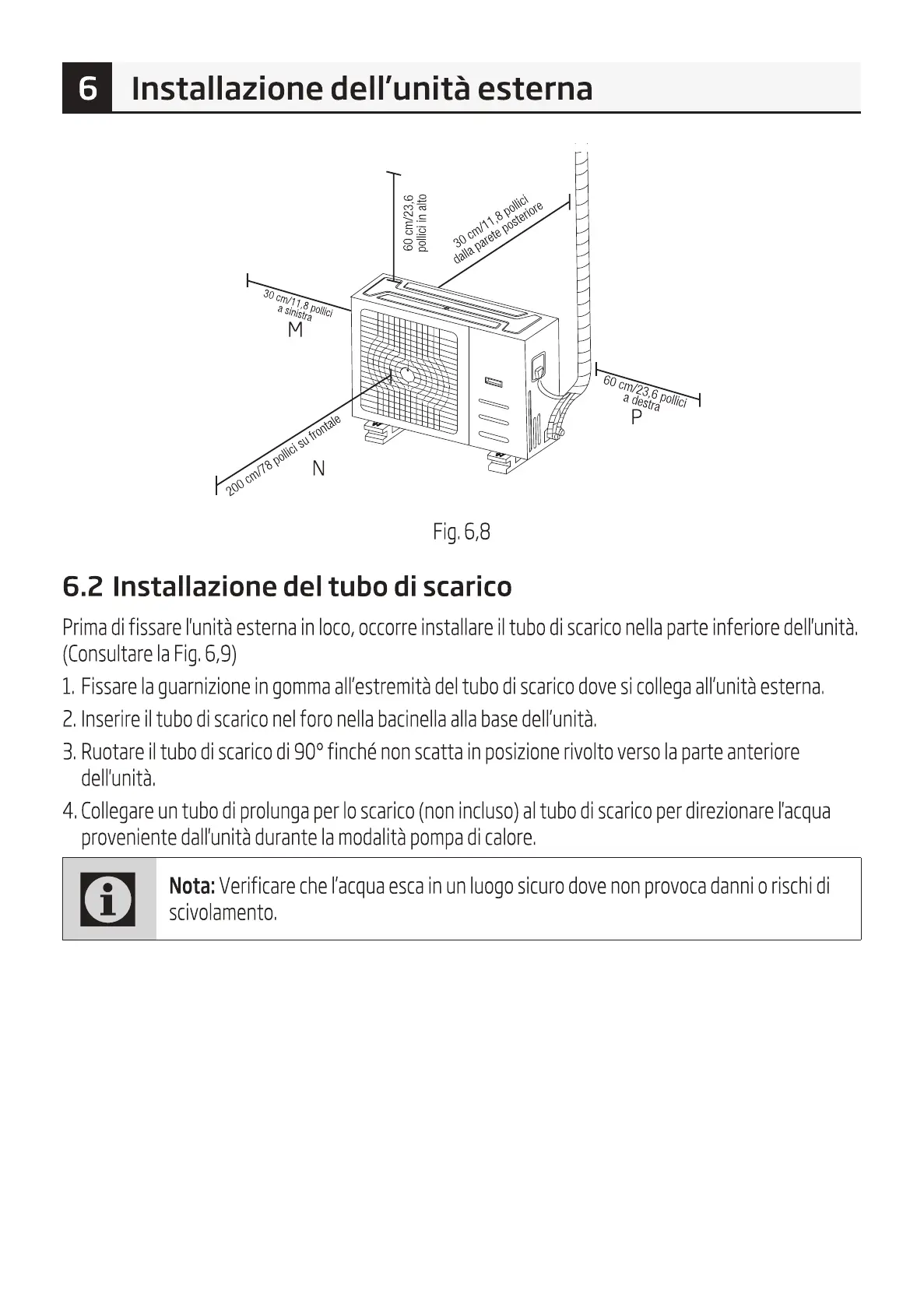 6 Installazione dell'unità esterna

60 cm/23,6 pollici in alto

30 cm/11,8 pollici dalla parete posteriore

30 cm/11,8 pollici a sinistra

M

60 cm/23,6 pollici a destra

P

200 cm/78 pollici su frontale

N

Fig. 6,8

6.2 Installazione del tubo di scarico

Prima di fissare l'unità esterna in loco, occorre installare il tubo di scarico nella parte inferiore dell'unità. (Consultare la Fig. 6,9)

1. Fissare la guarnizione in gomma all'estremità del tubo di scarico dove si collega all'unità esterna.
2. Inserire il tubo di scarico nel foro nella bacinella alla base dell'unità.
3. Ruotare il tubo di scarico di 90° finché non scatta in posizione rivolto verso la parte anteriore dell'unità.
4. Collegare un tubo di prolunga per lo scarico (non incluso) al tubo di scarico per direzionare l'acqua proveniente dall'unità durante la modalità pompa di calore.

Nota: Verificare che l'acqua esca in un luogo sicuro dove non provoca danni o rischi di scivolamento.