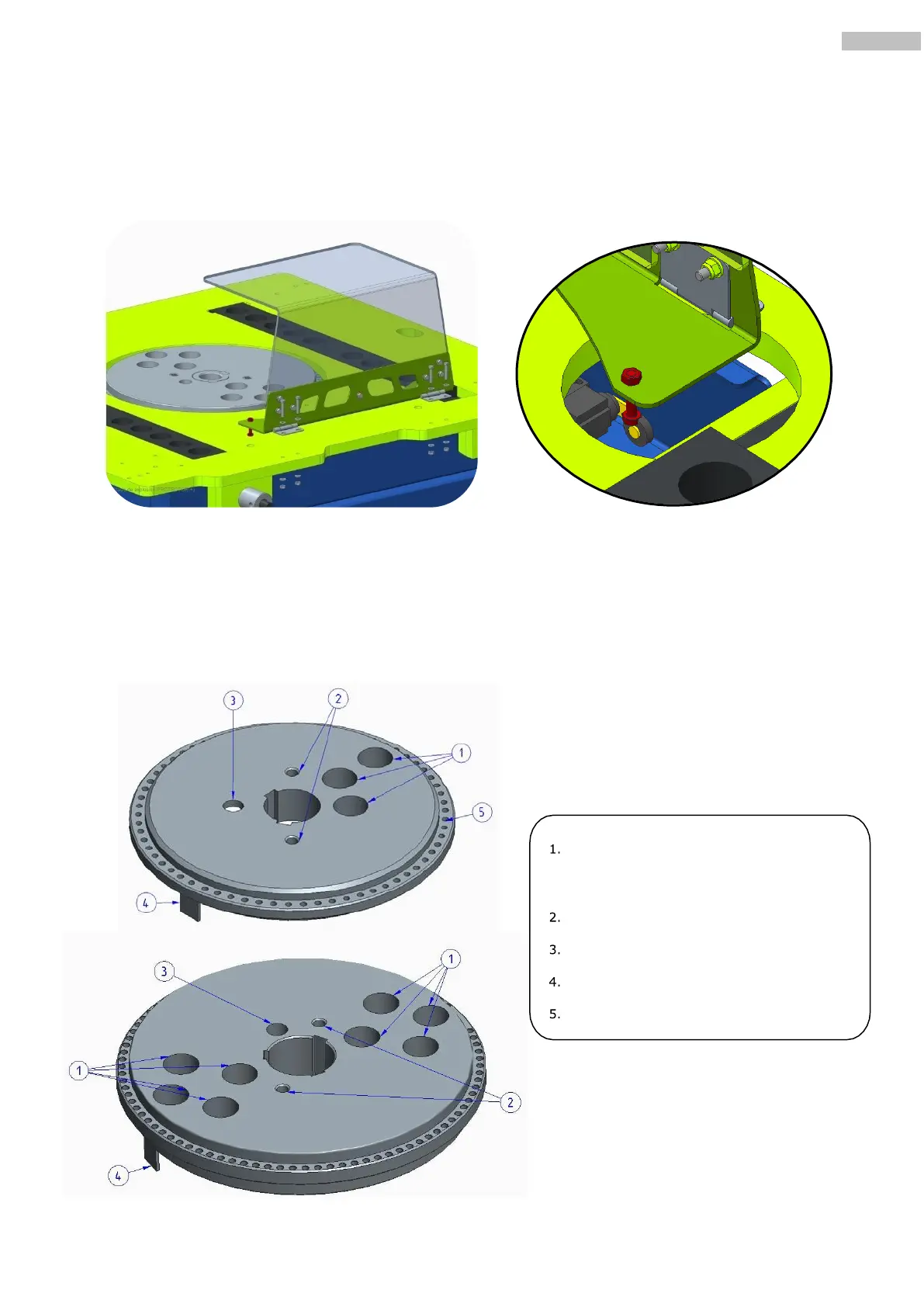 3
2
1
5
4
3
1
1
2
4

1.

2.

3.

4.

5.