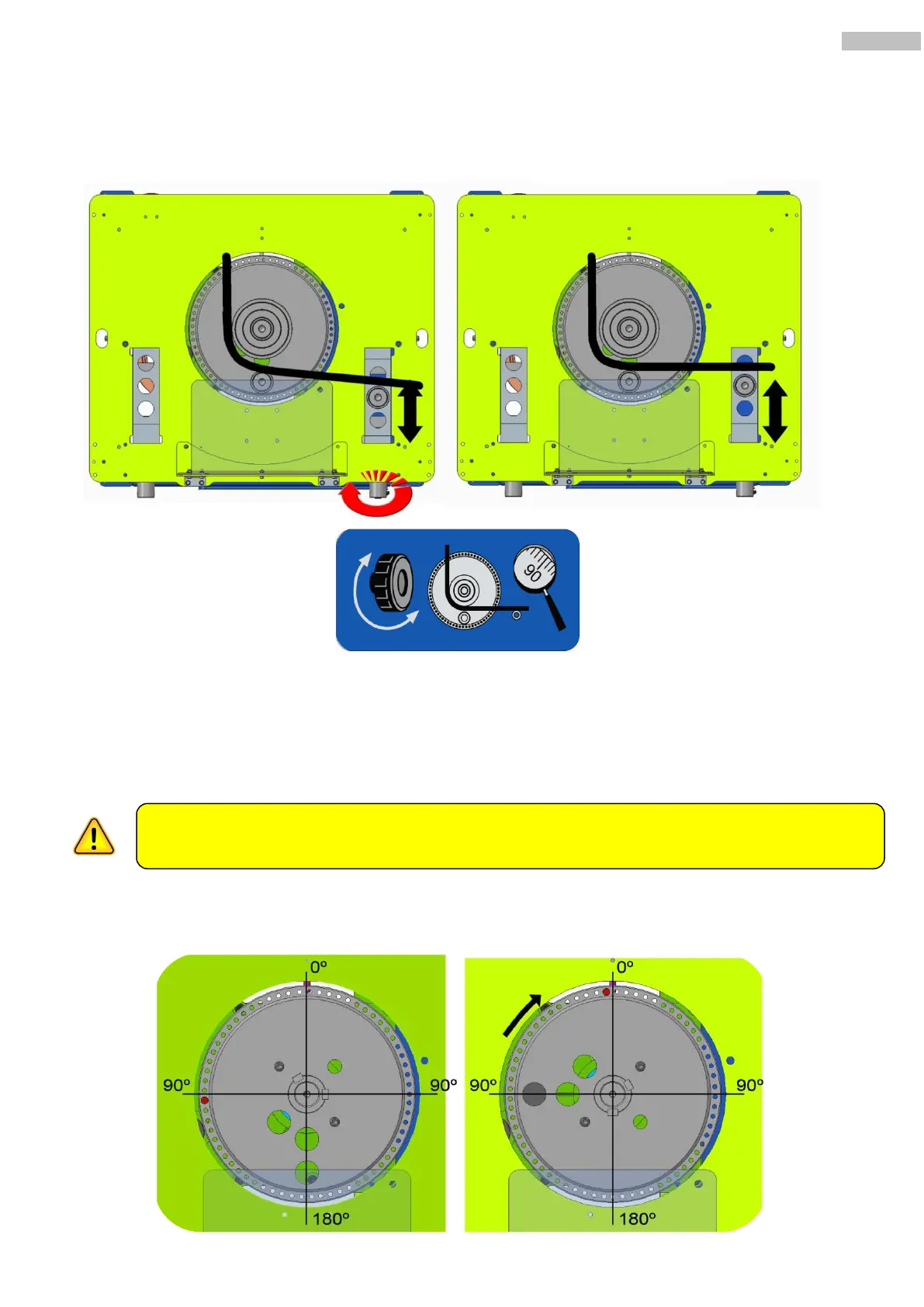 90

0º

90º

90º

180º

0º

90º

90º

180º