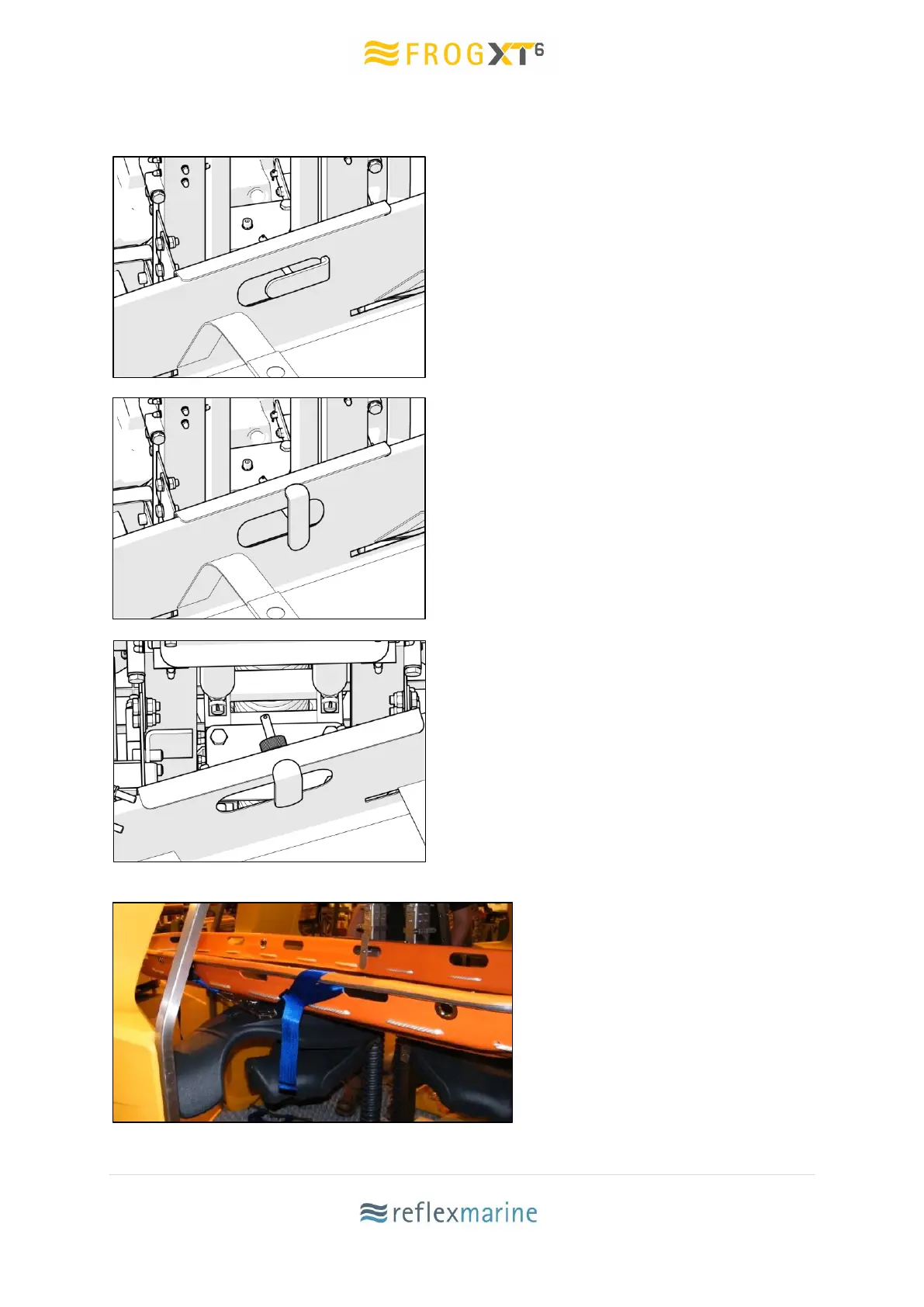 FROGXT6

reflexmarine