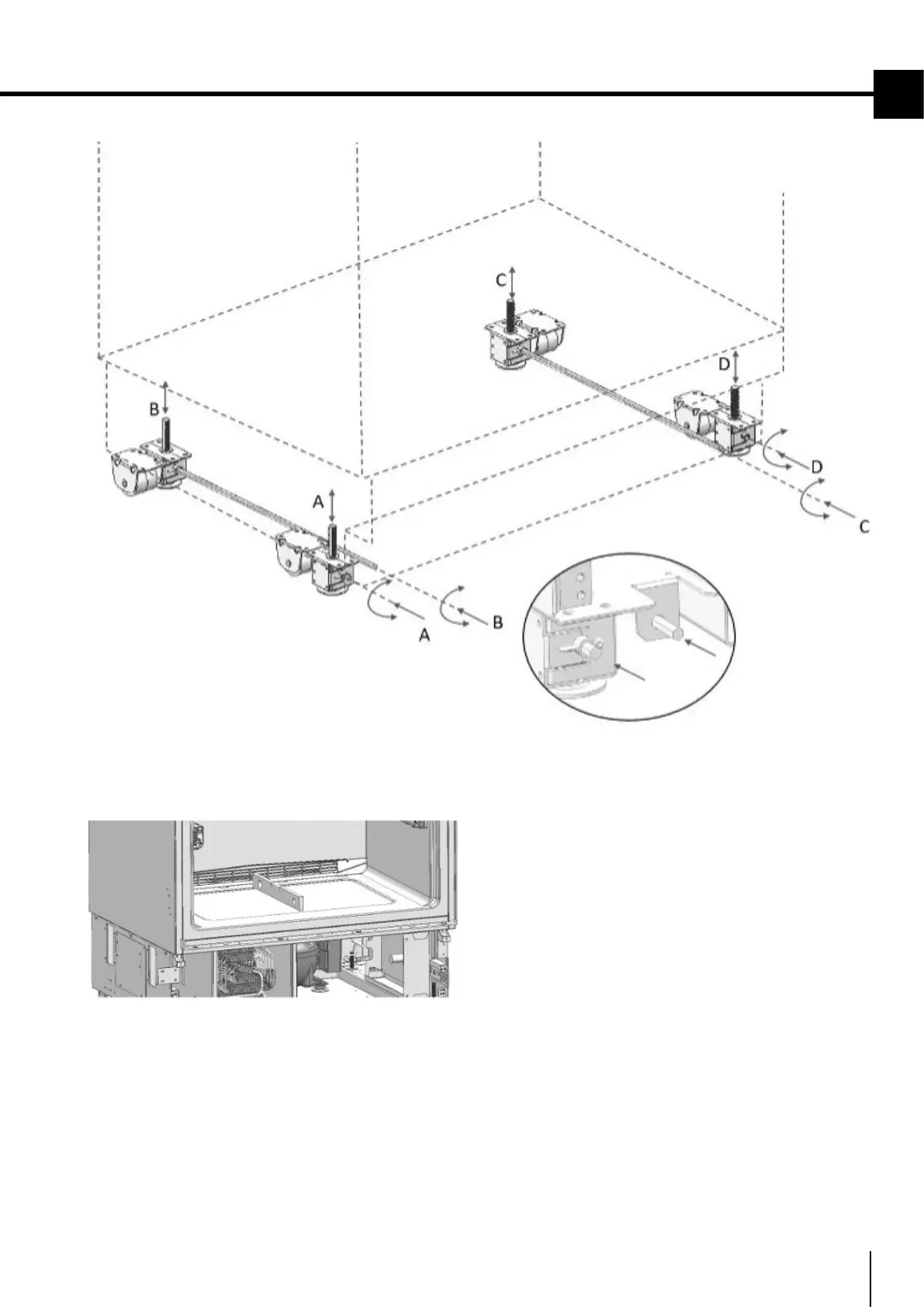 C

D

B

D

A

C

A

B