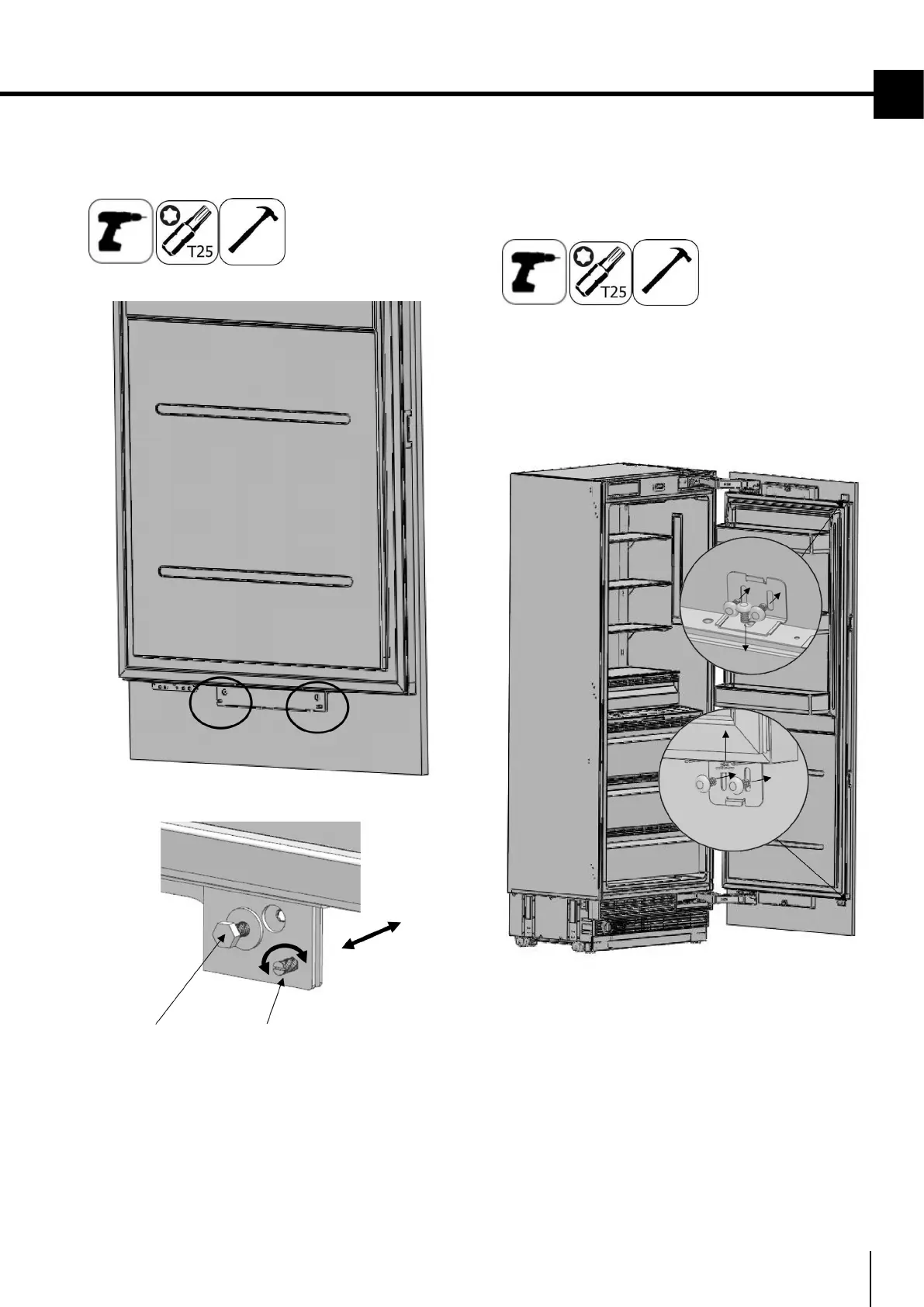 T25

T25