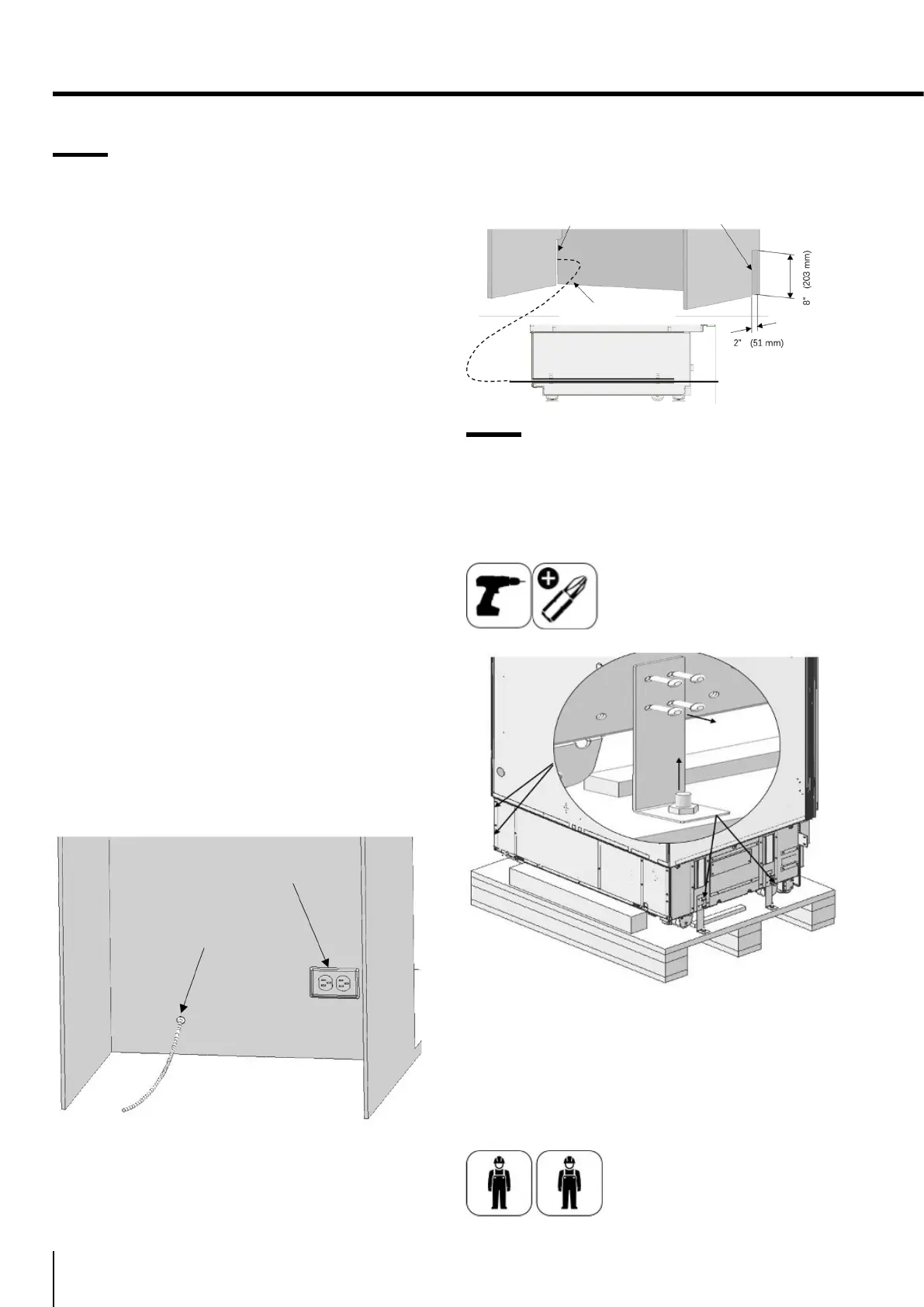 8" (203 mm)

2" (51 mm)