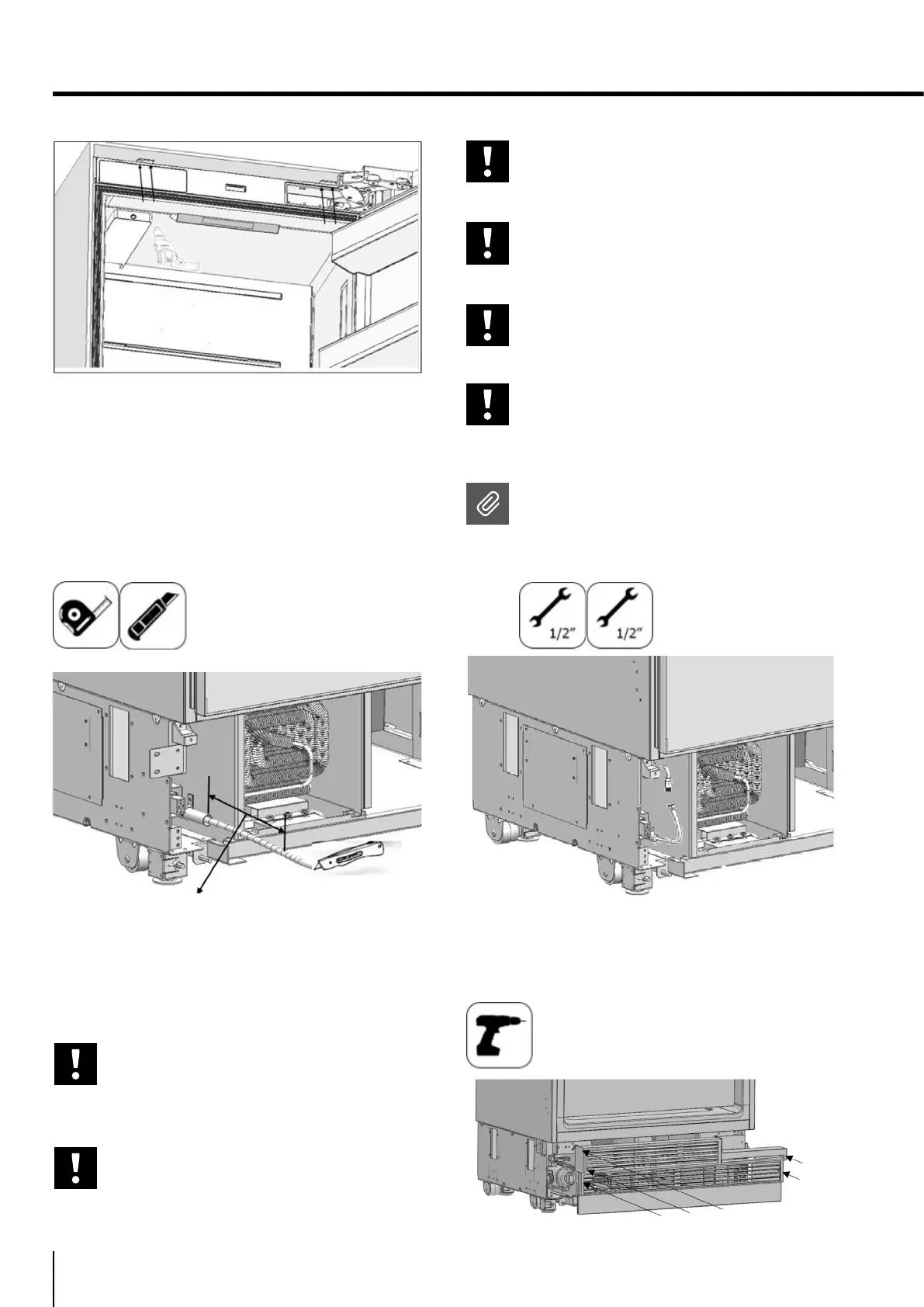 1/2"

1/2"