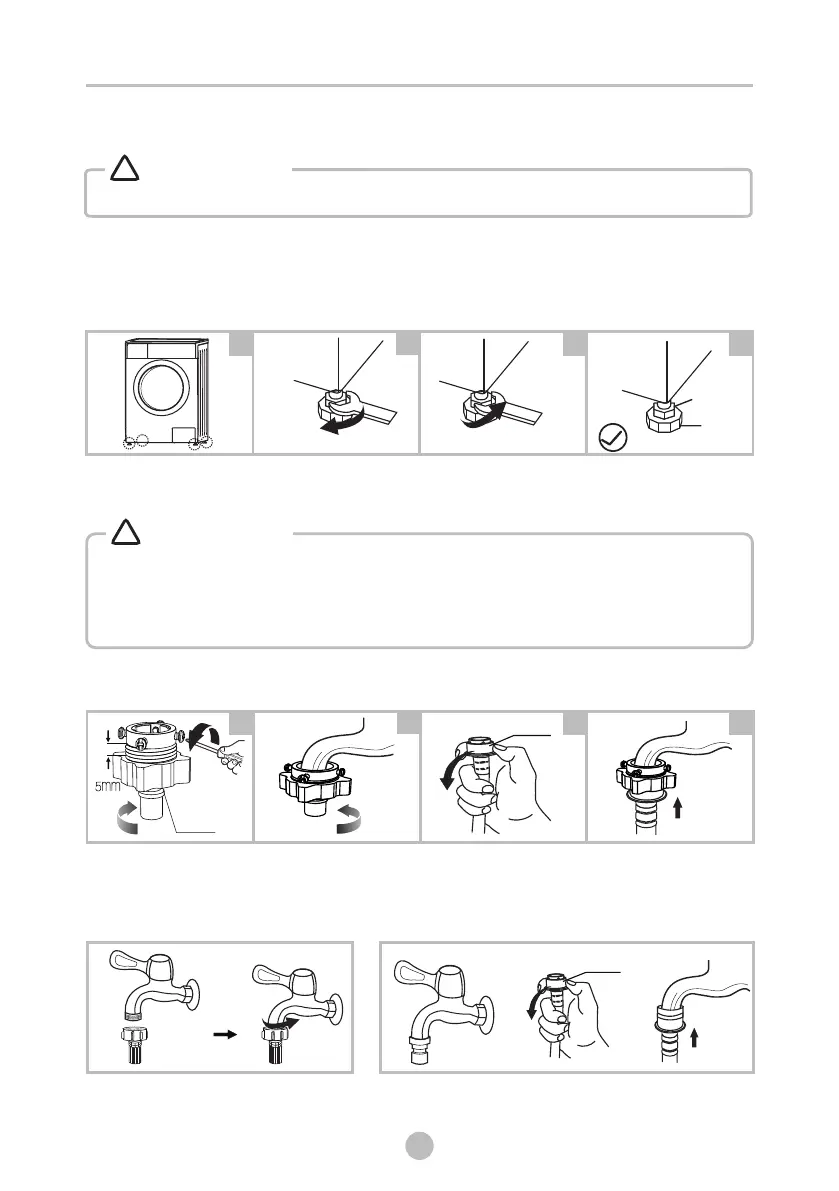 5mm