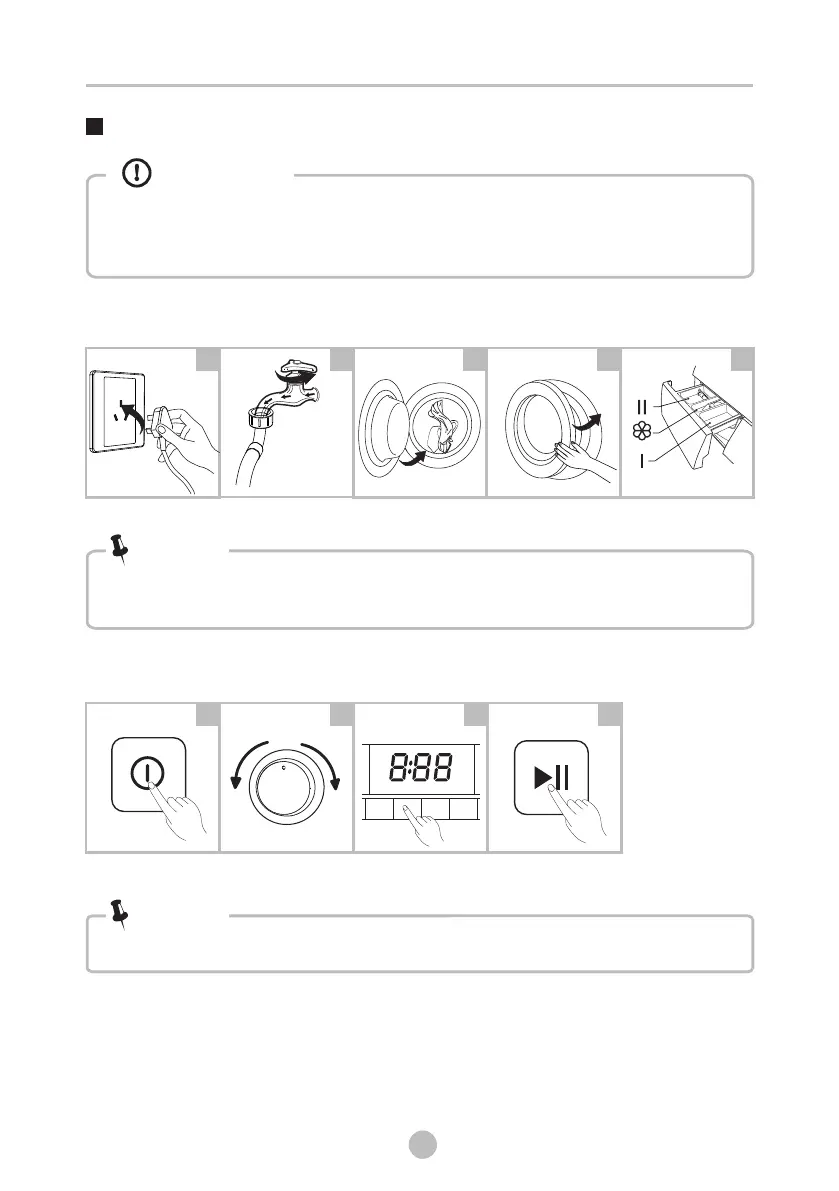 II

I

8:88