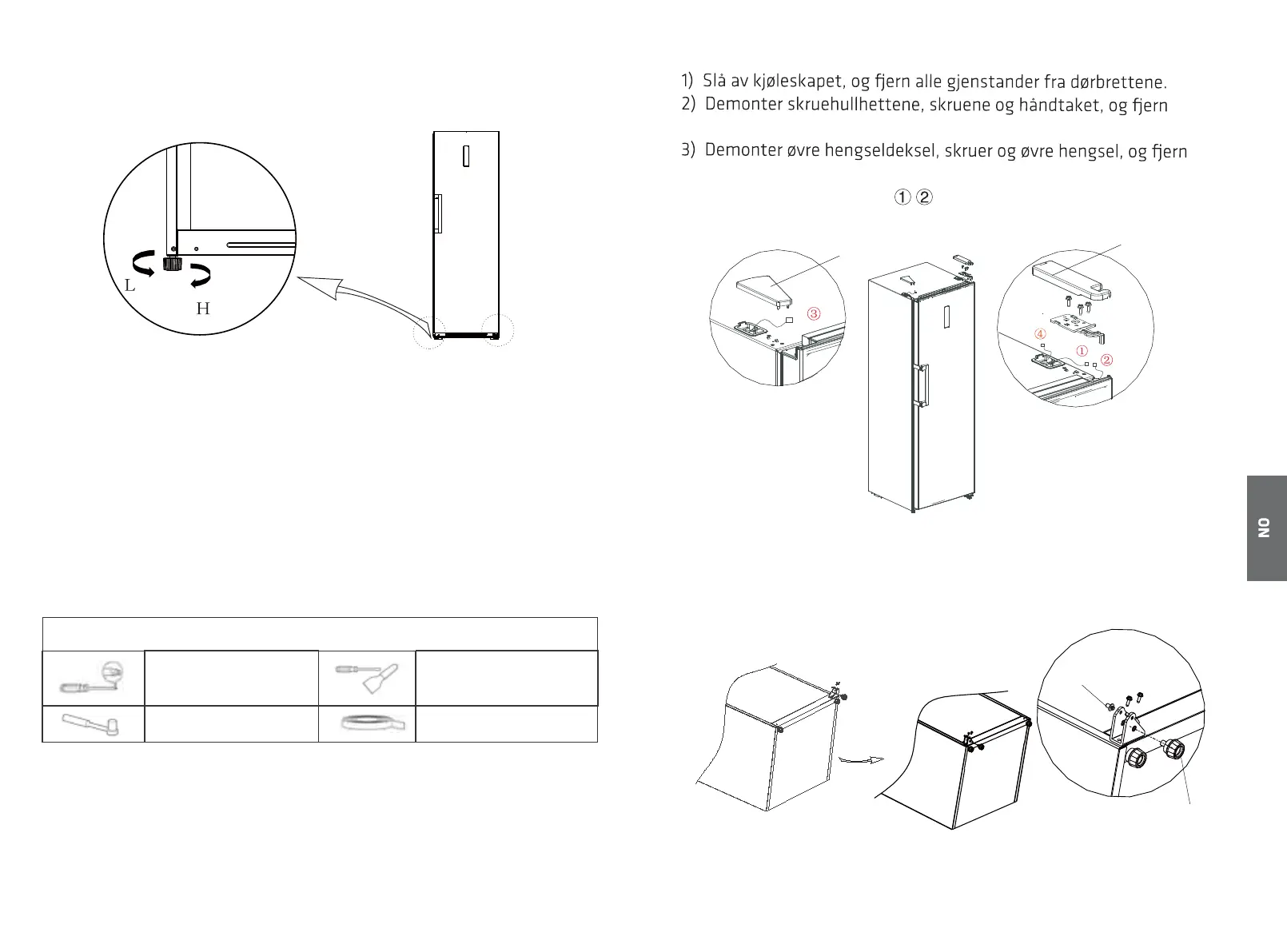 L

H

1) Slå av kjøleskapet, og fjern alle gjenstander fra dørbrettene.
2) Demonter skruehullhettene, skruene og håndtaket, og fjern

3) Demonter øvre hengseldeksel, skruer og øvre hengsel, og fjern

① ②

③

④

①

②

NO