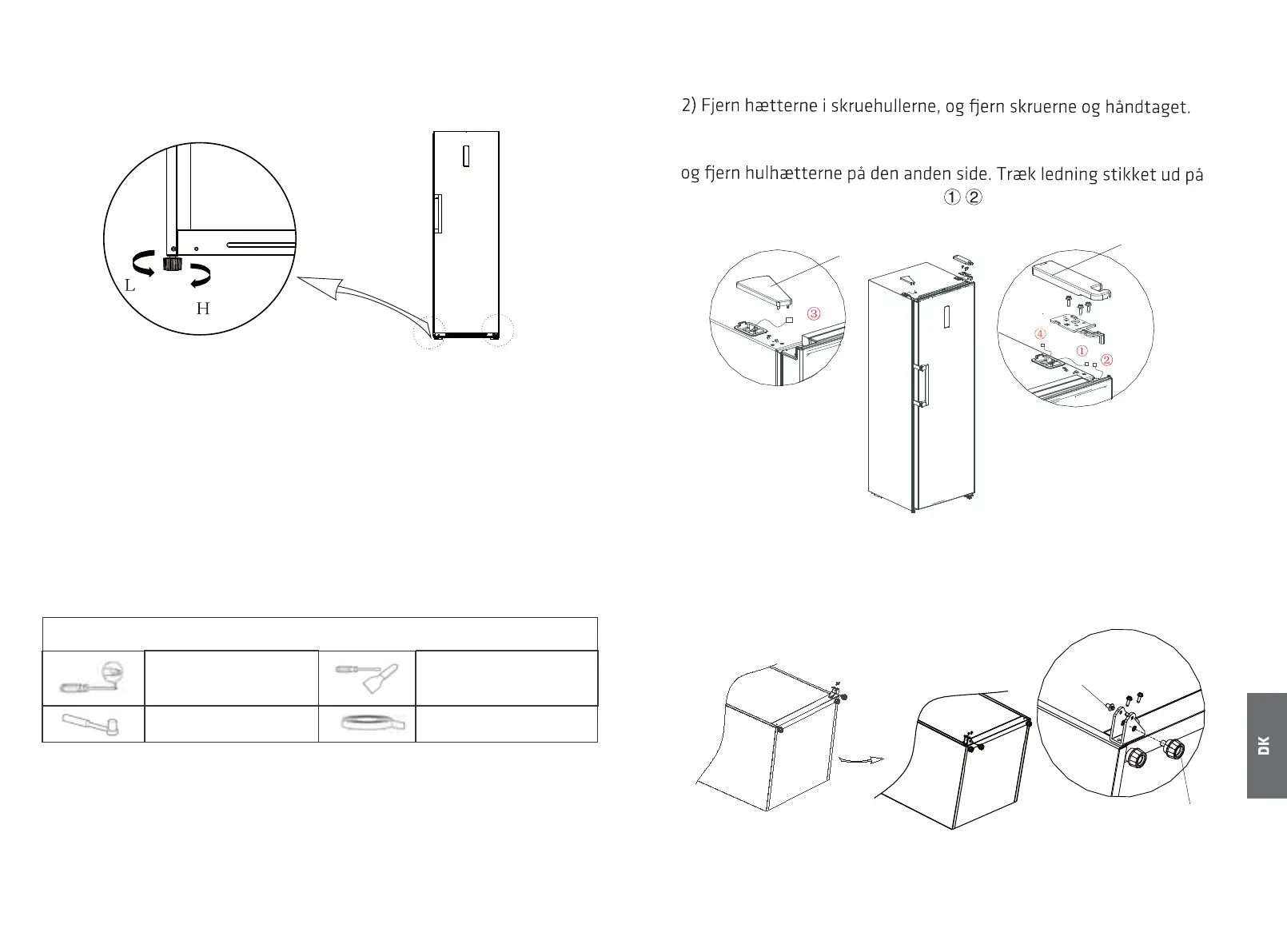 L

H

2) Fjern hætterne i skruehullerne, og fjern skruerne og håndtaget.

og fjern hulhætterne på den anden side. Træk ledning stikket ud på
① ②

③

④

①

②

DK