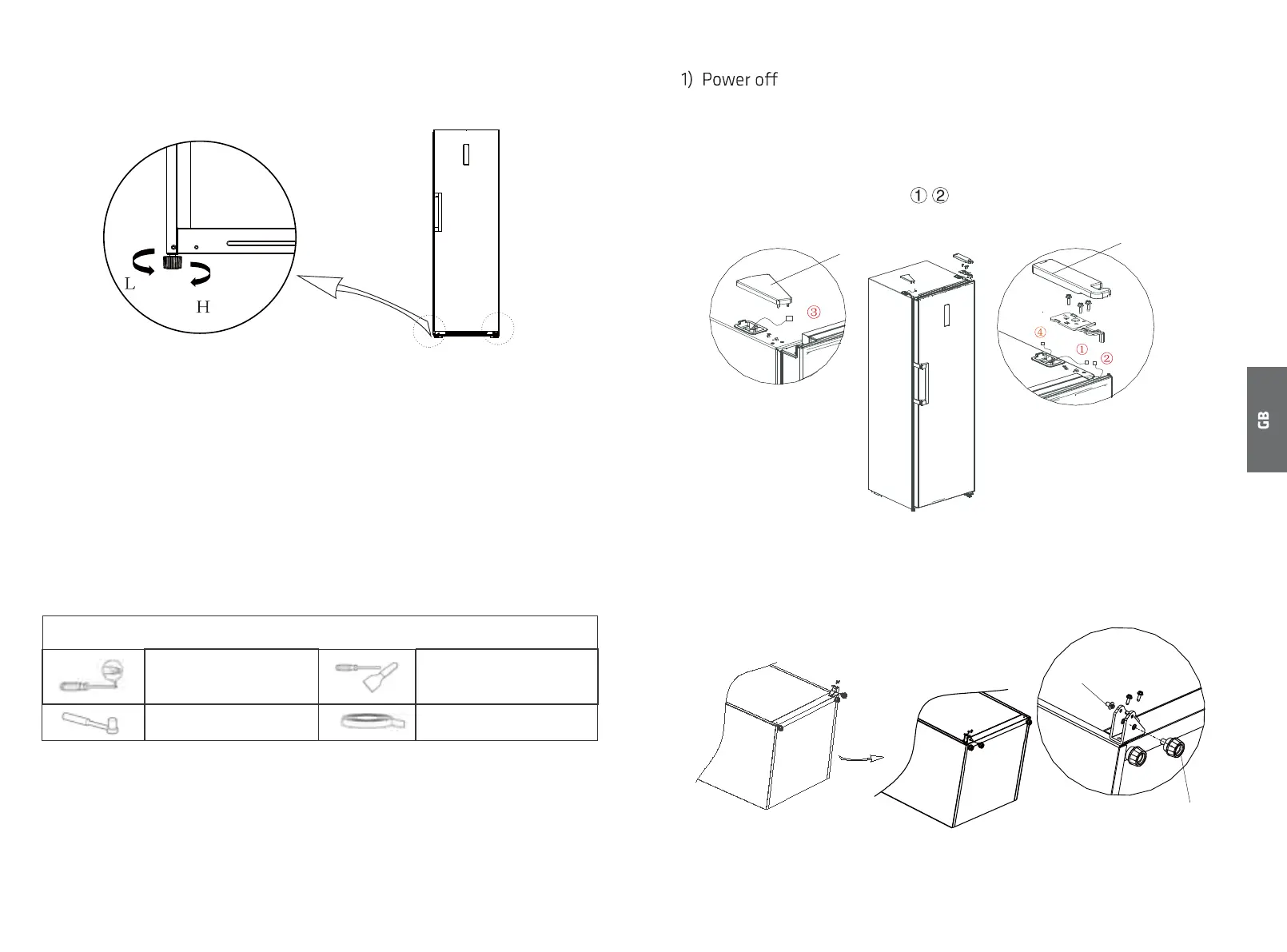 L

H

1) Power off

① ②

③

④

①

②

GB