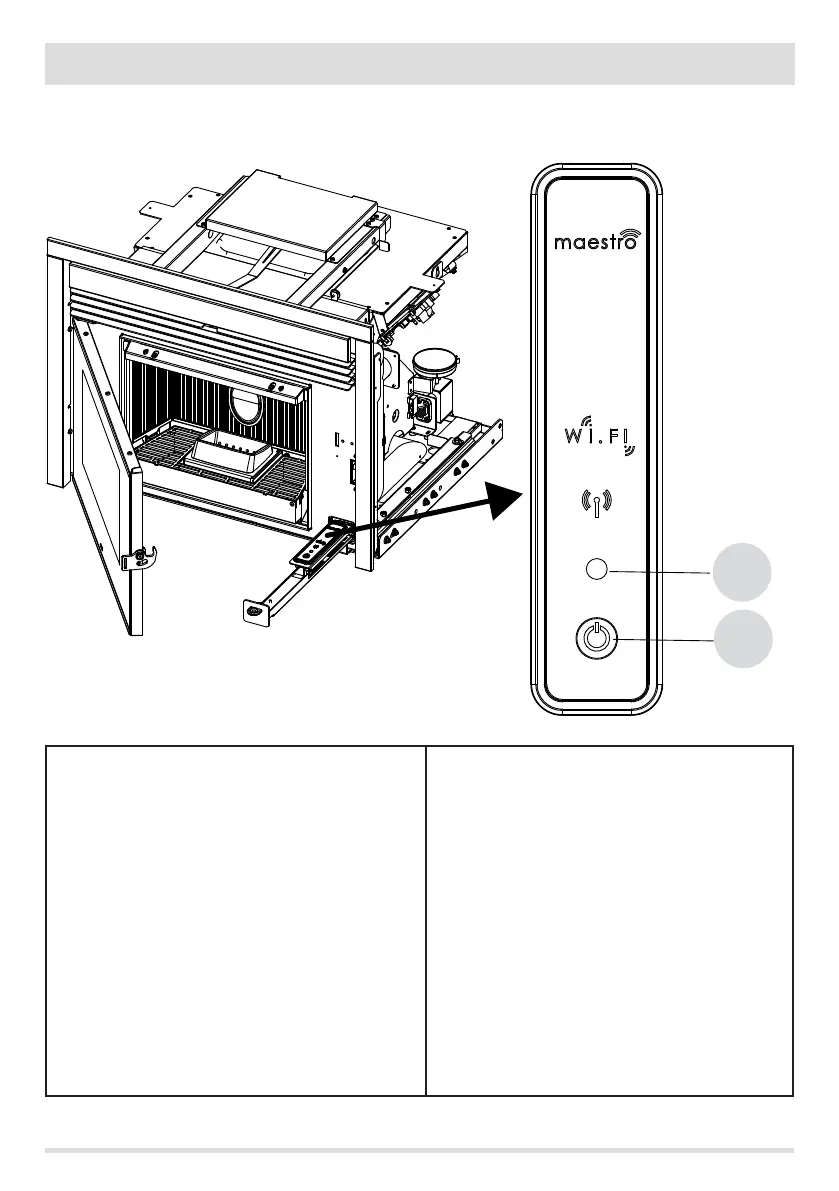 maestro

WI.FI