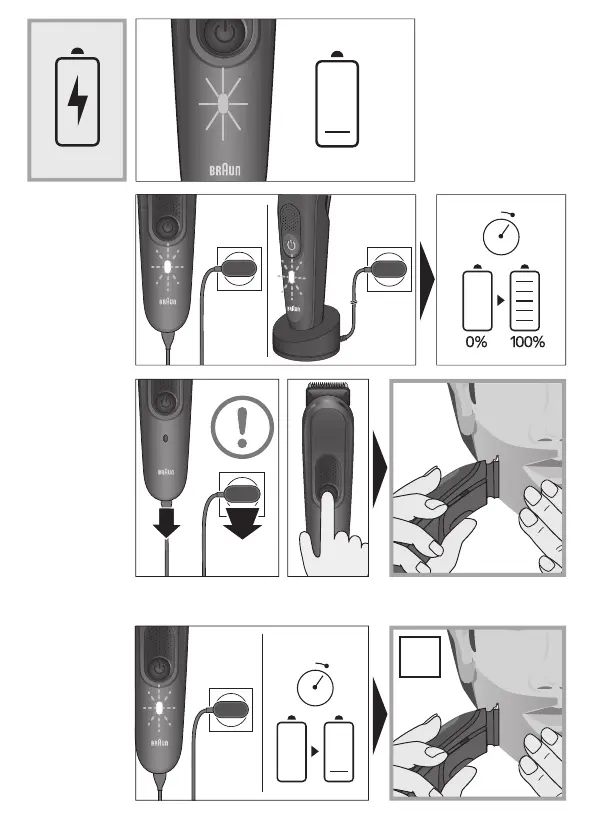 BRAUN

BRAUN

BRAUN

0%

100%

BRAUN

BRAUN