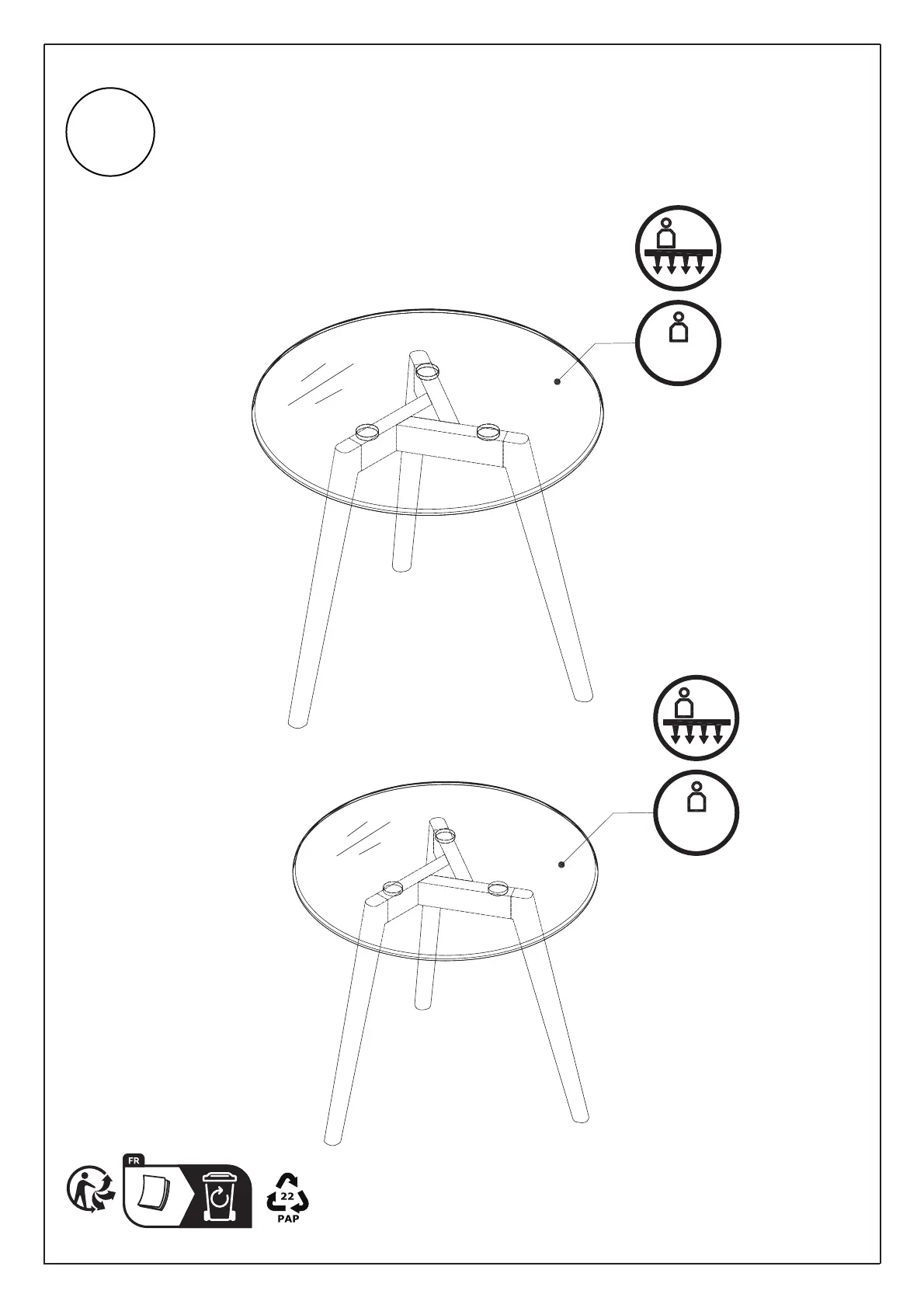 FR

22
PAP