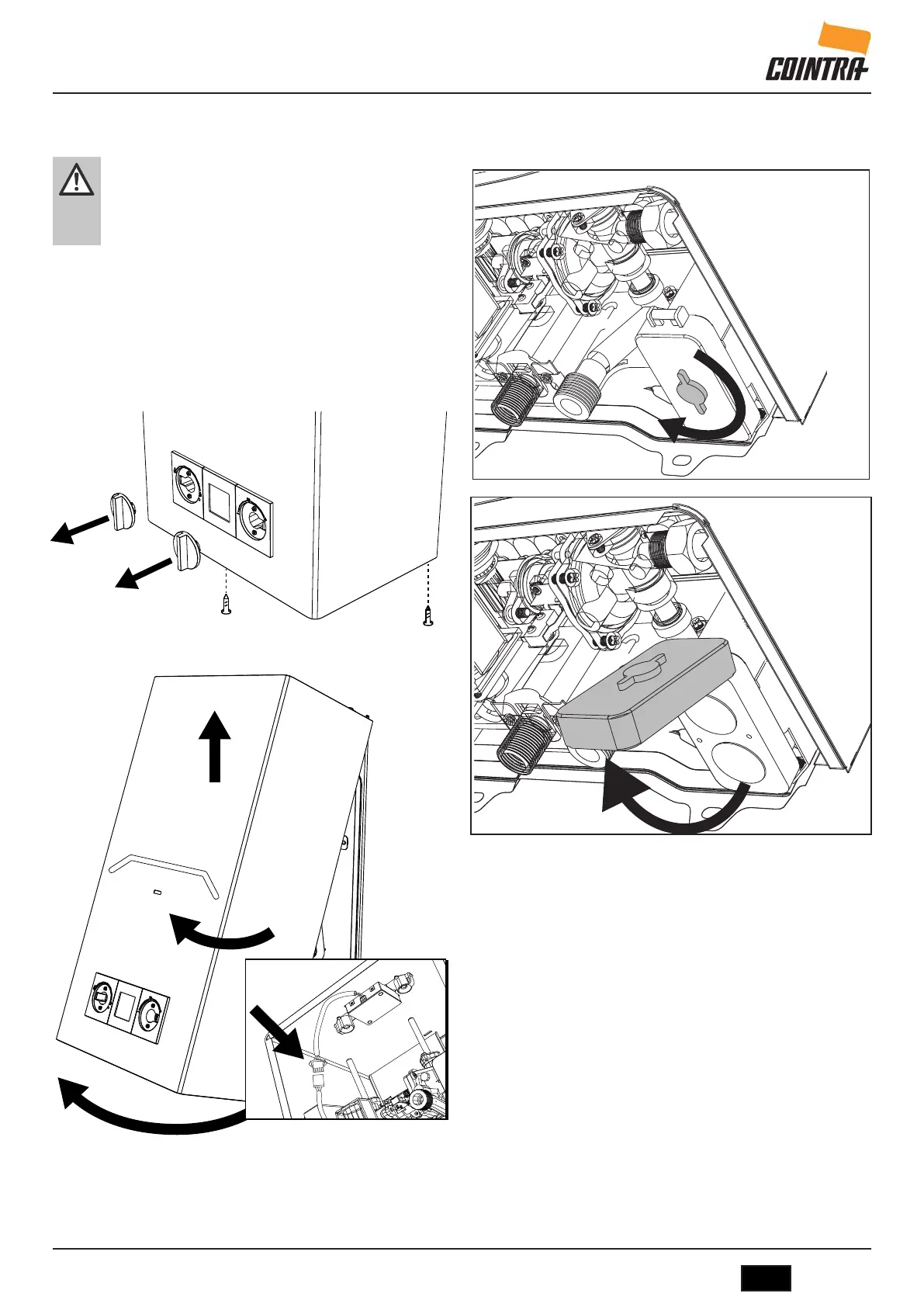 COINTRA