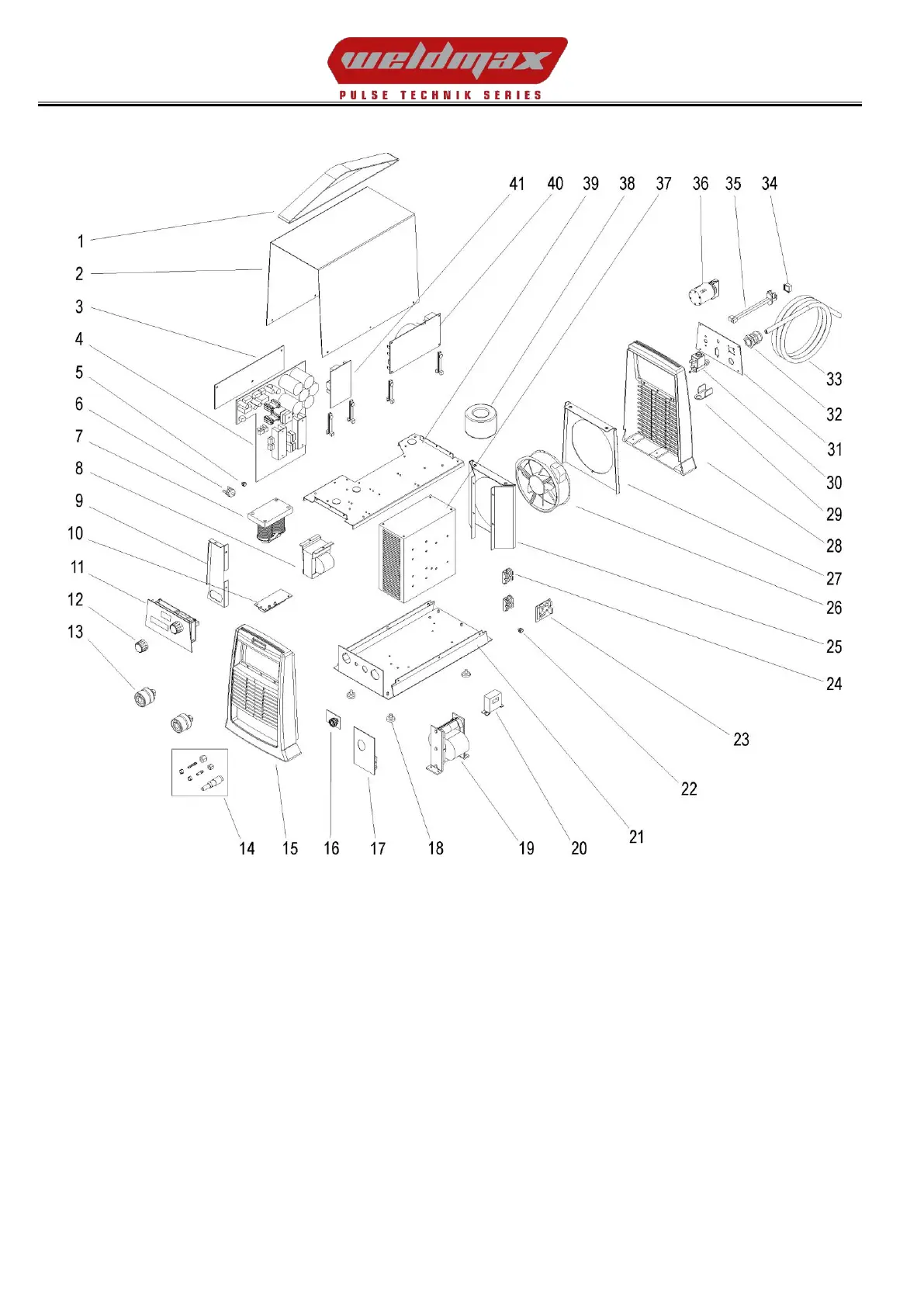 weldmax
PULSE TECHNIK SERIES

41 40 39 38 37 36 35 34

1
2
3
4
5
6
7
8
9
10
11
12
13

33
32
31
30
29
28
27
26
25
24
23
22
21

14 15 16 17 18 19 20