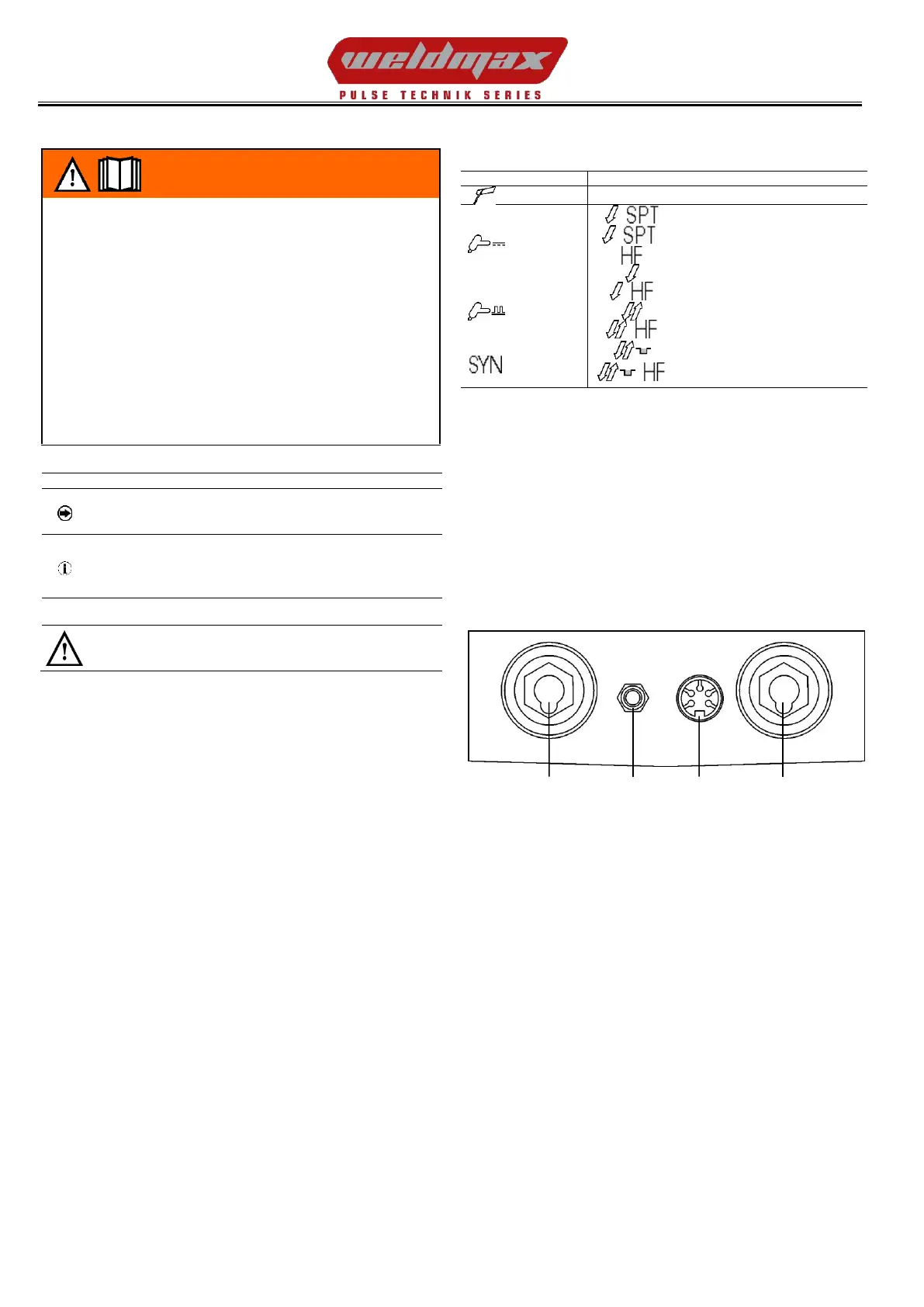 weldmax

PULSE TECHNIK SERIES

SPT
SPT
HF
HF
HF
SYN
HF