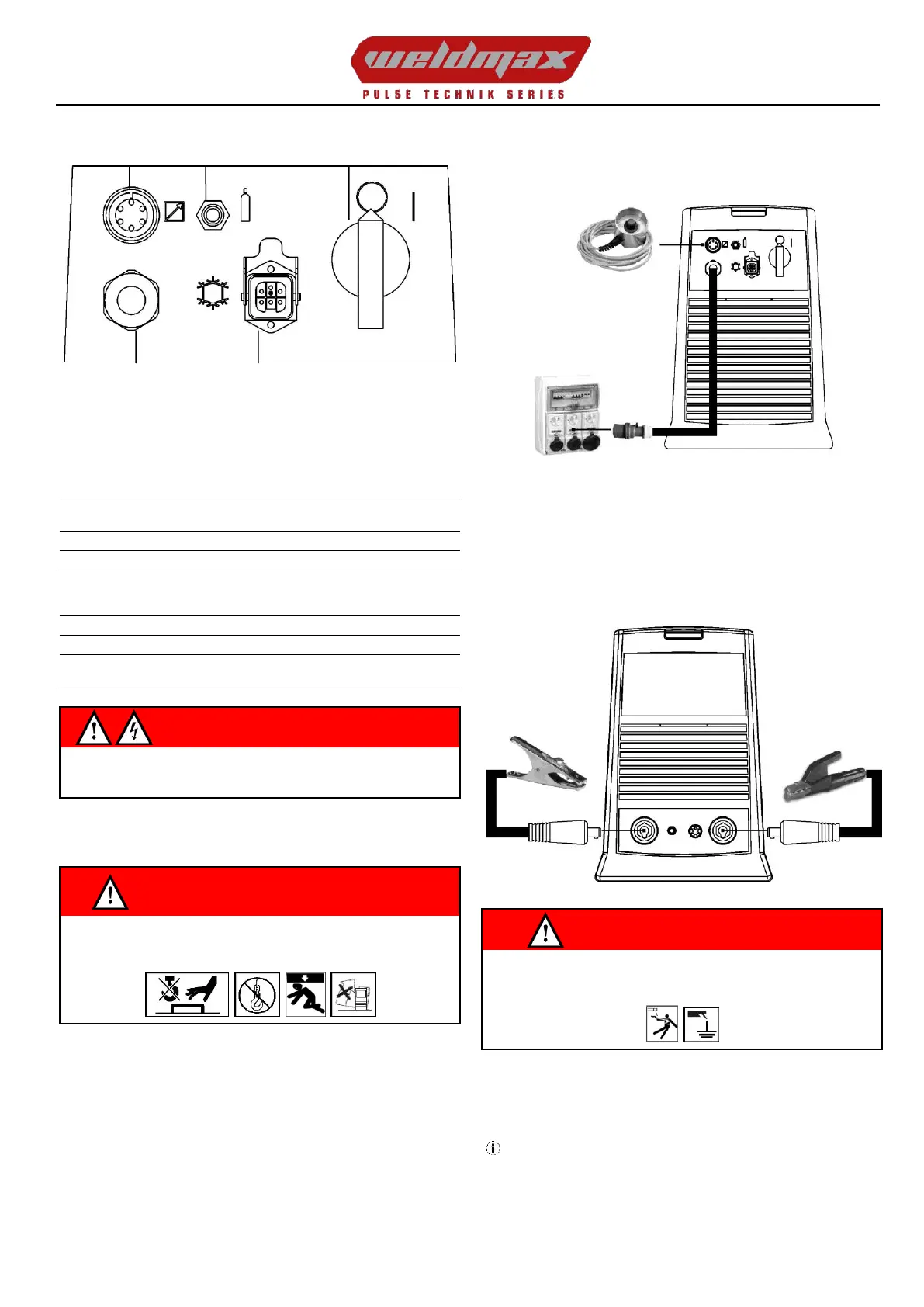 weldmax
PULSE TECHNIK SERIES