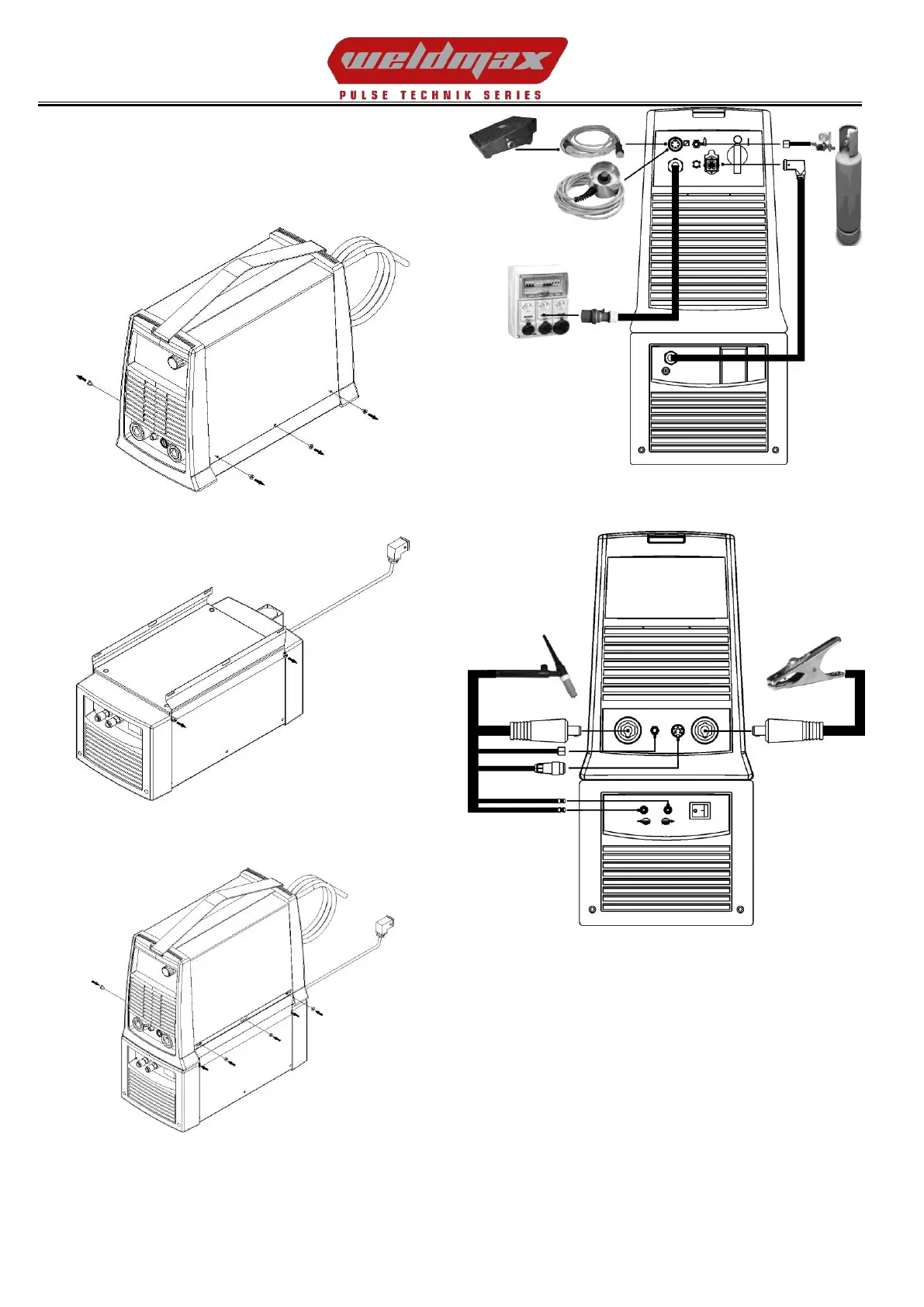 weldmax
PULSE TECHNIK SERIES