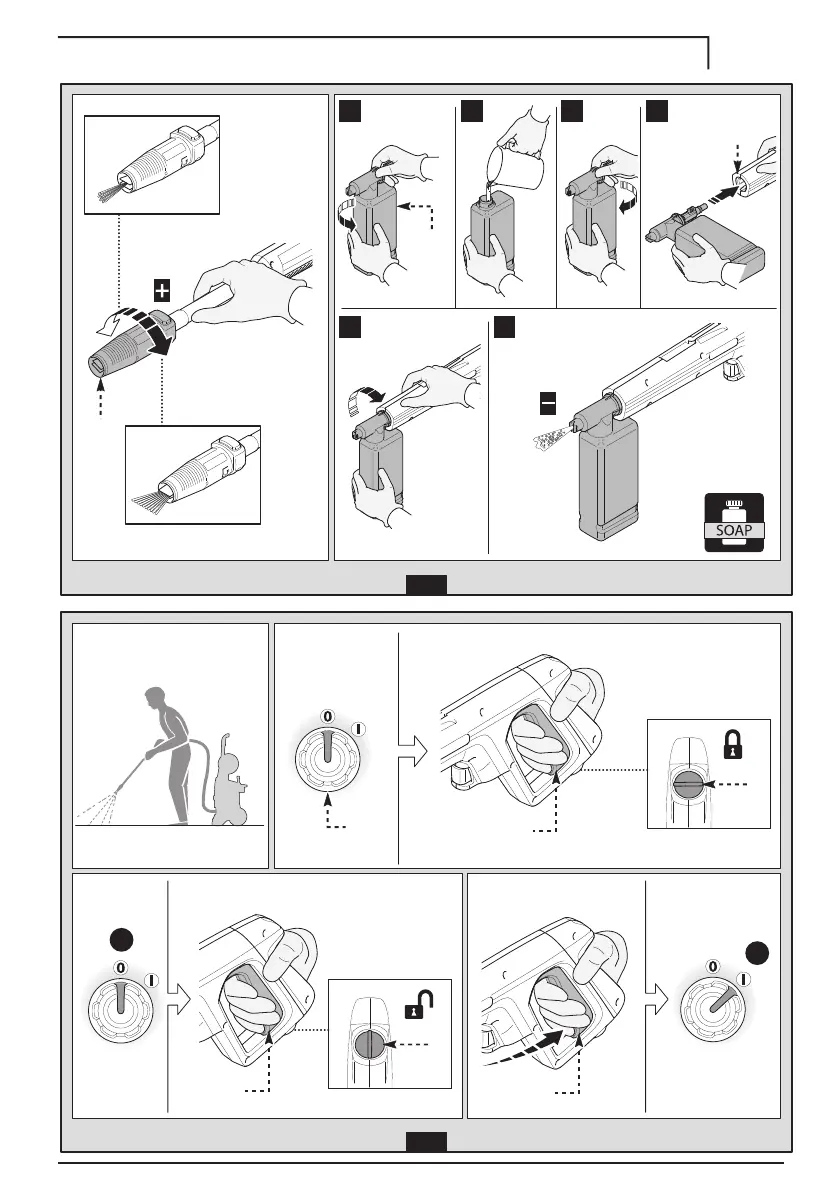 SOAP

0 I

0 I

0 I