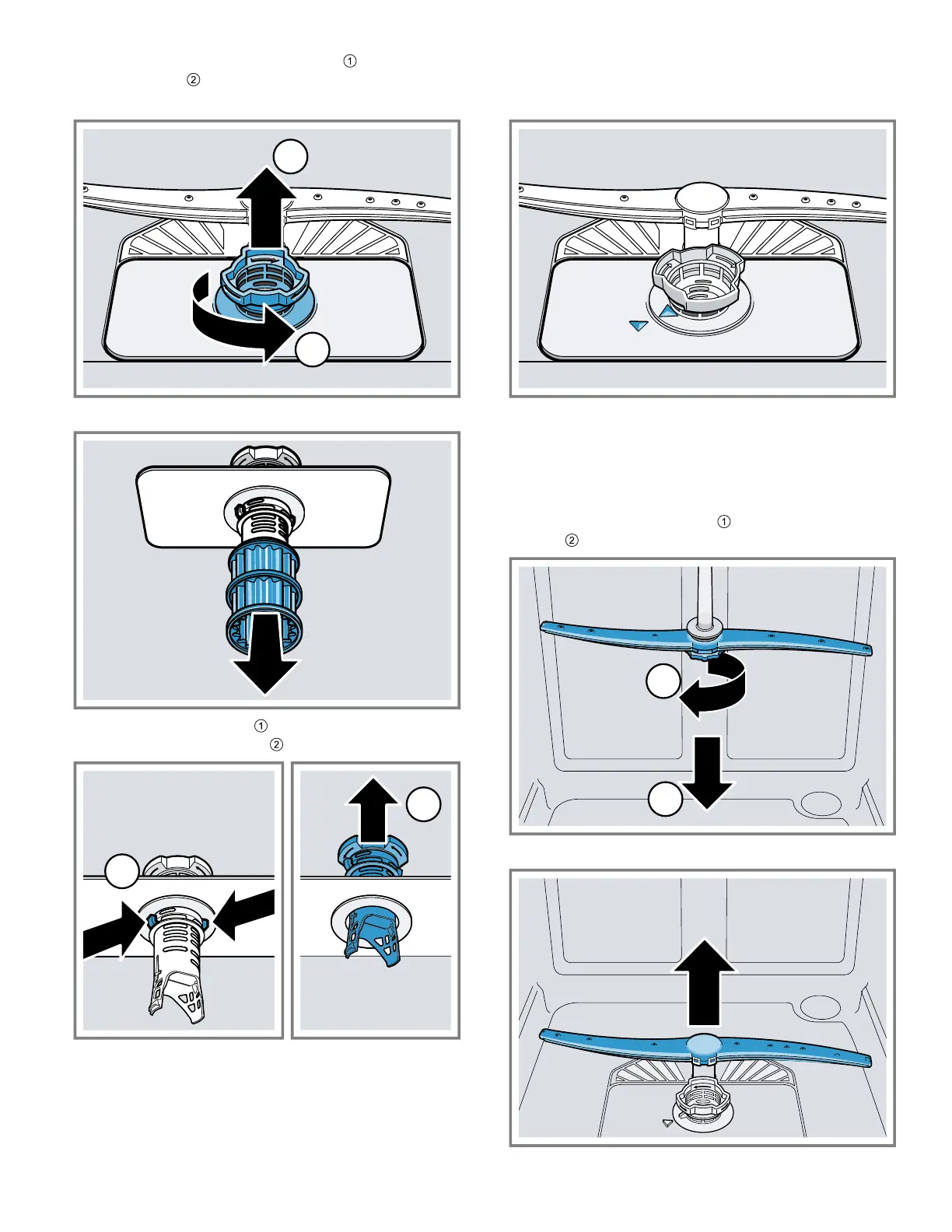 ①
②

①
②

①
②