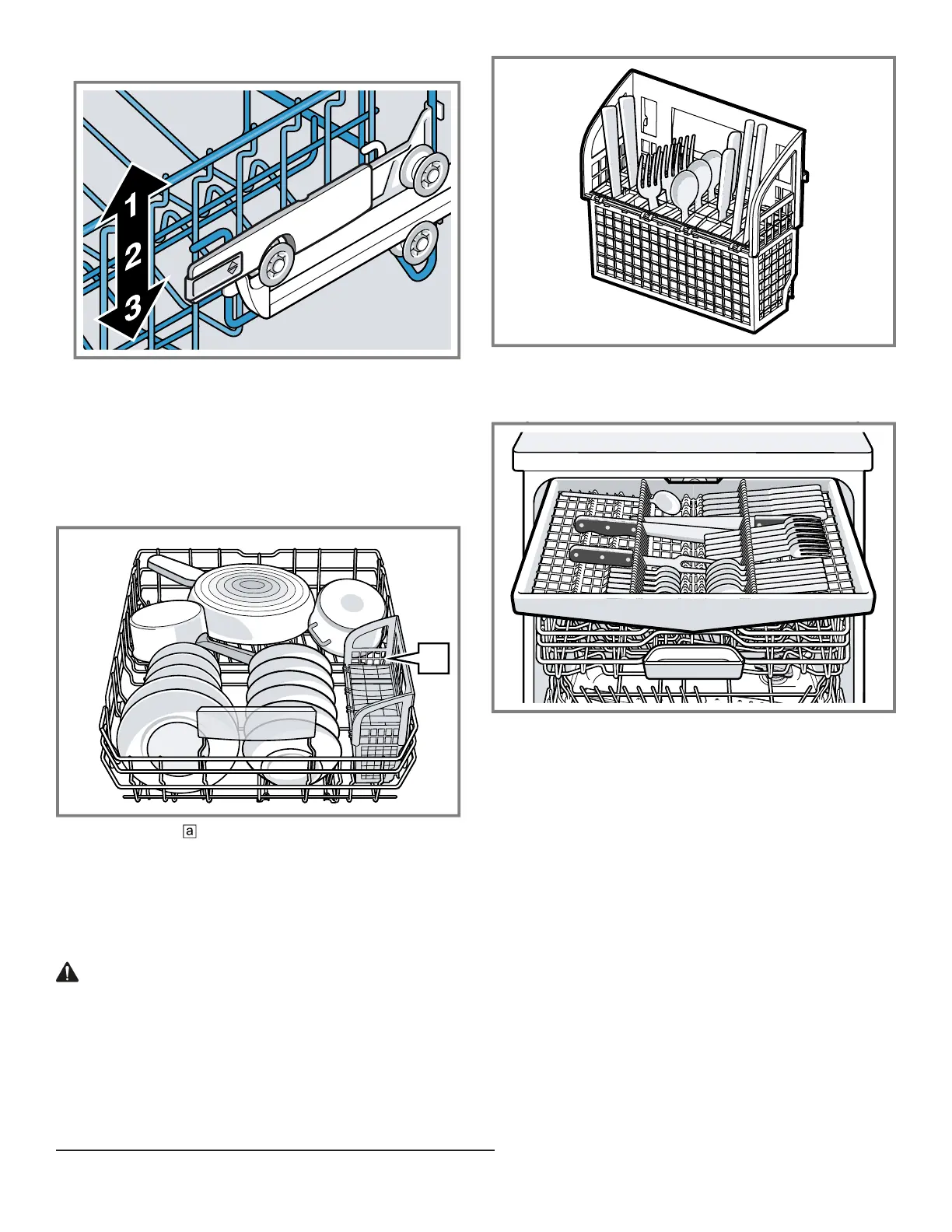 1
2
3

a