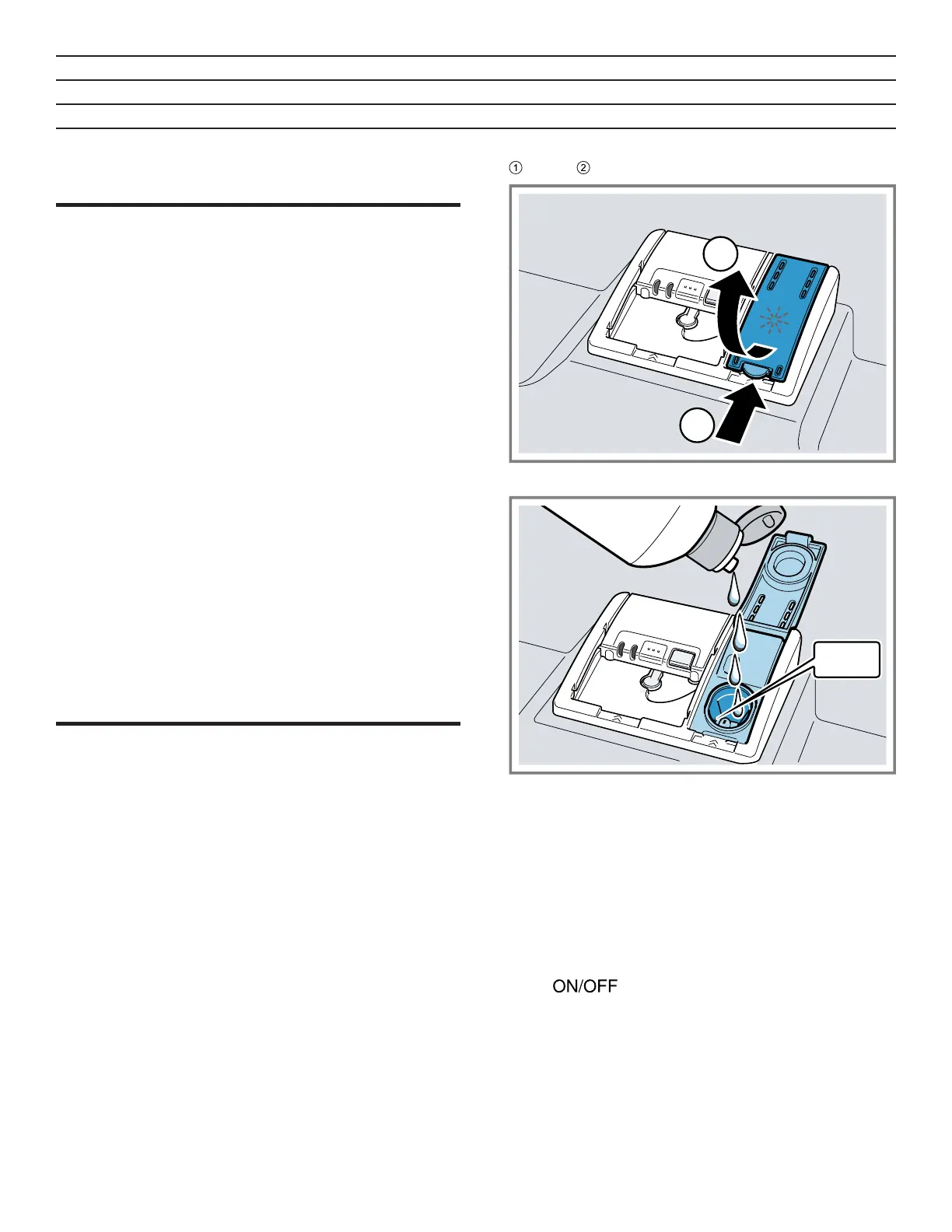 ① ②

ON/OFF