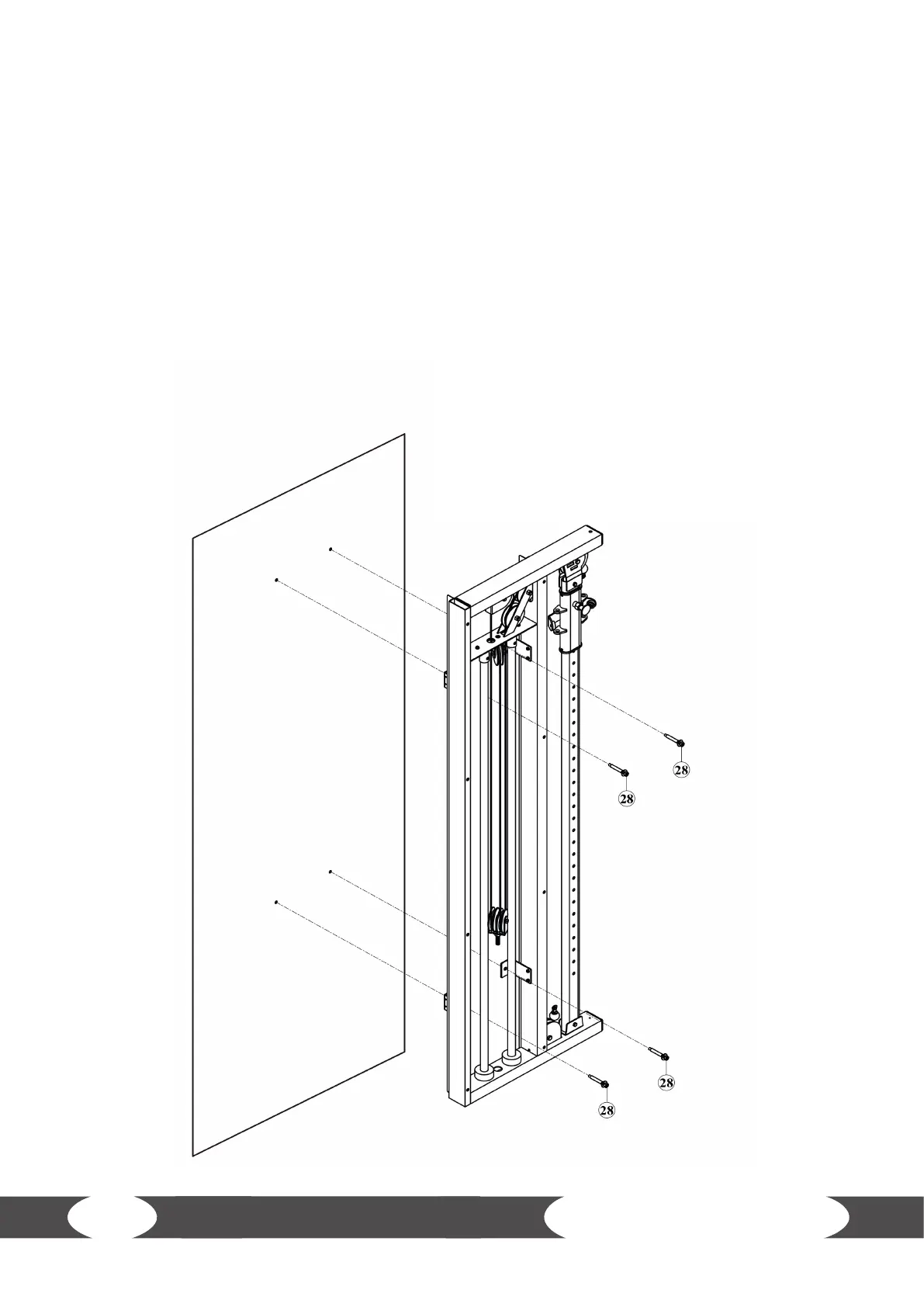 28

28

28

28