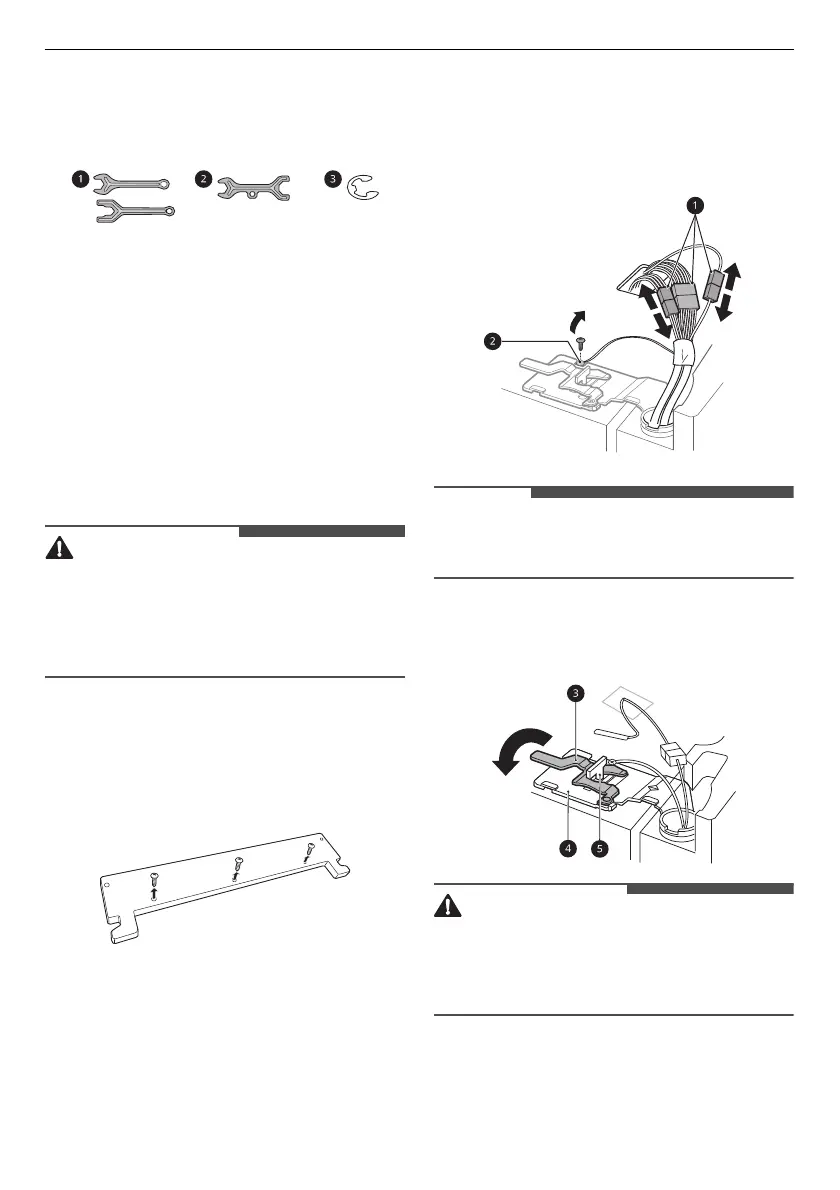 1 2 3

1

2

3

4 5