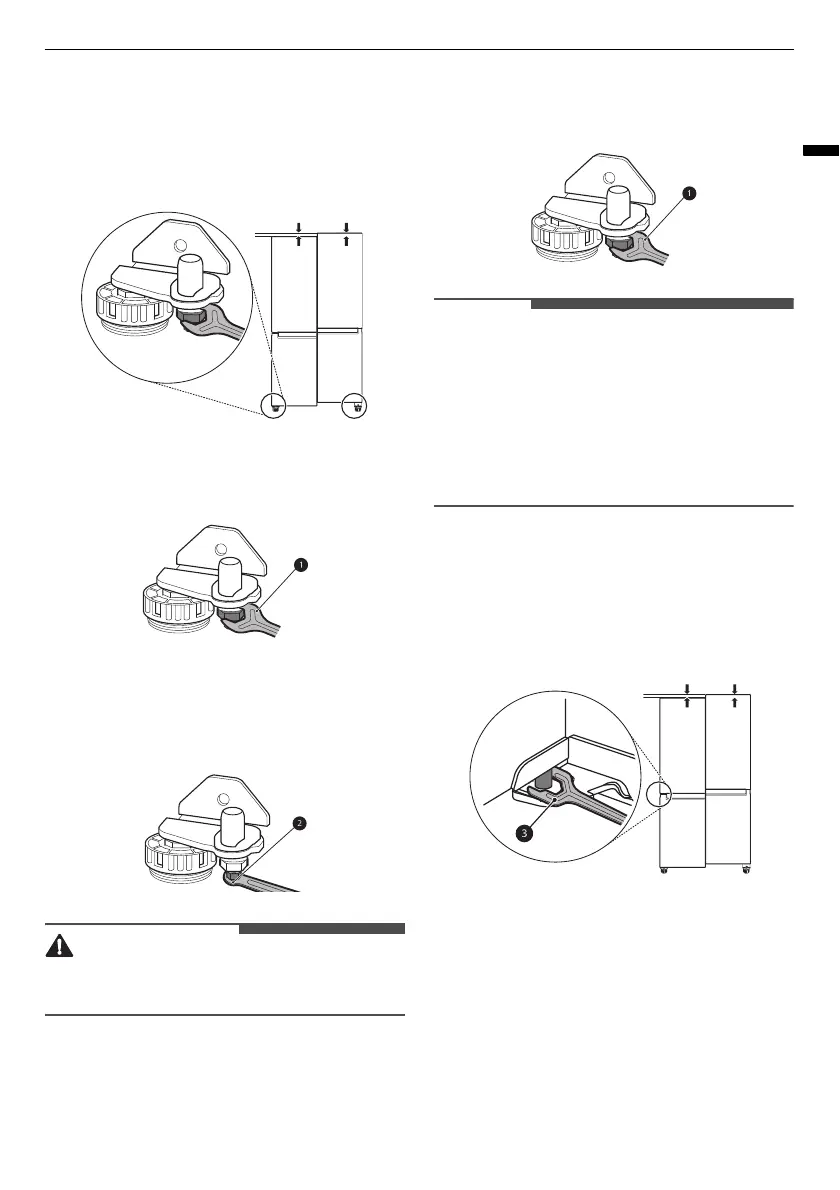 1

1

2

3