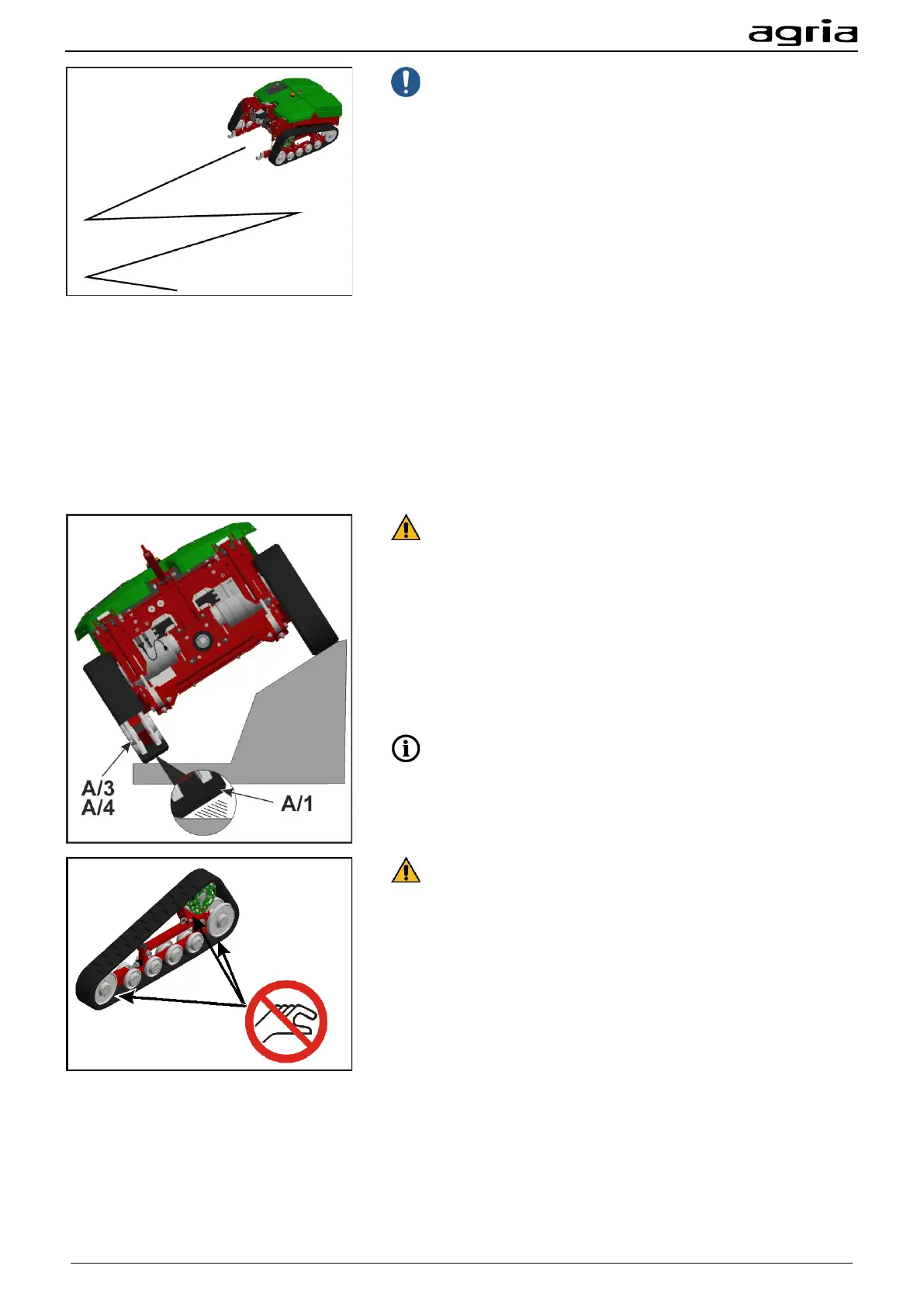 agria

A/3
A/4
A/1