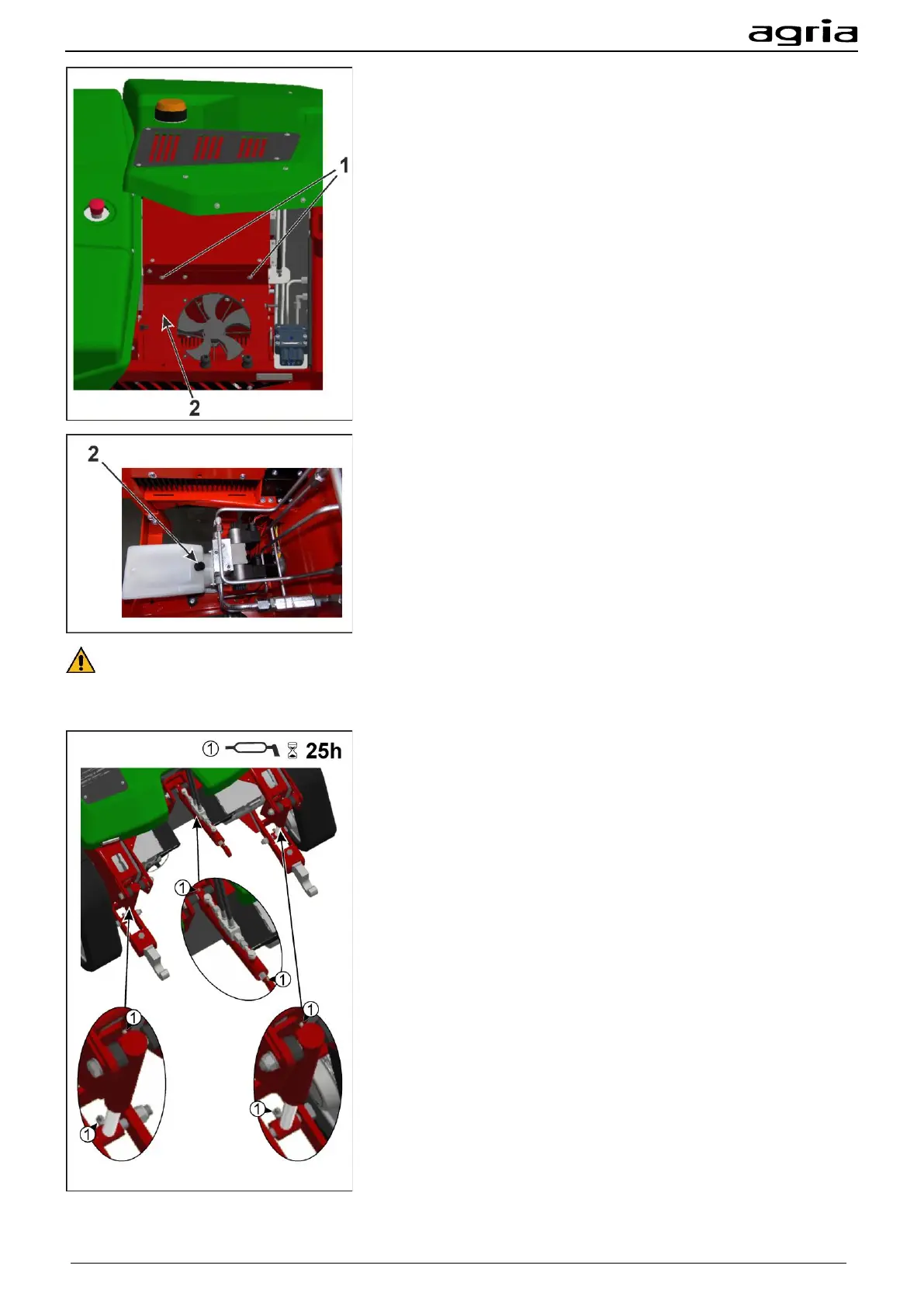 agria

1

2

2

① 25h

①

①

①

①

①

①