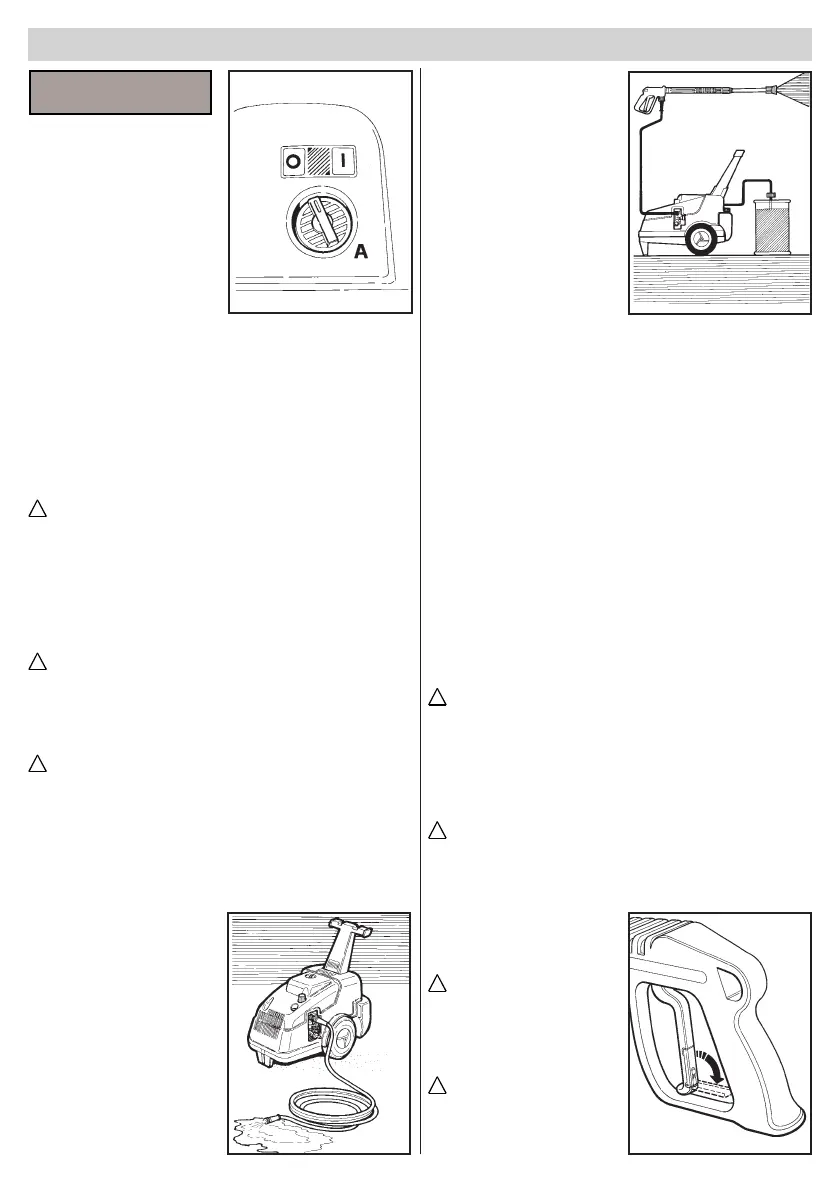 O I

A