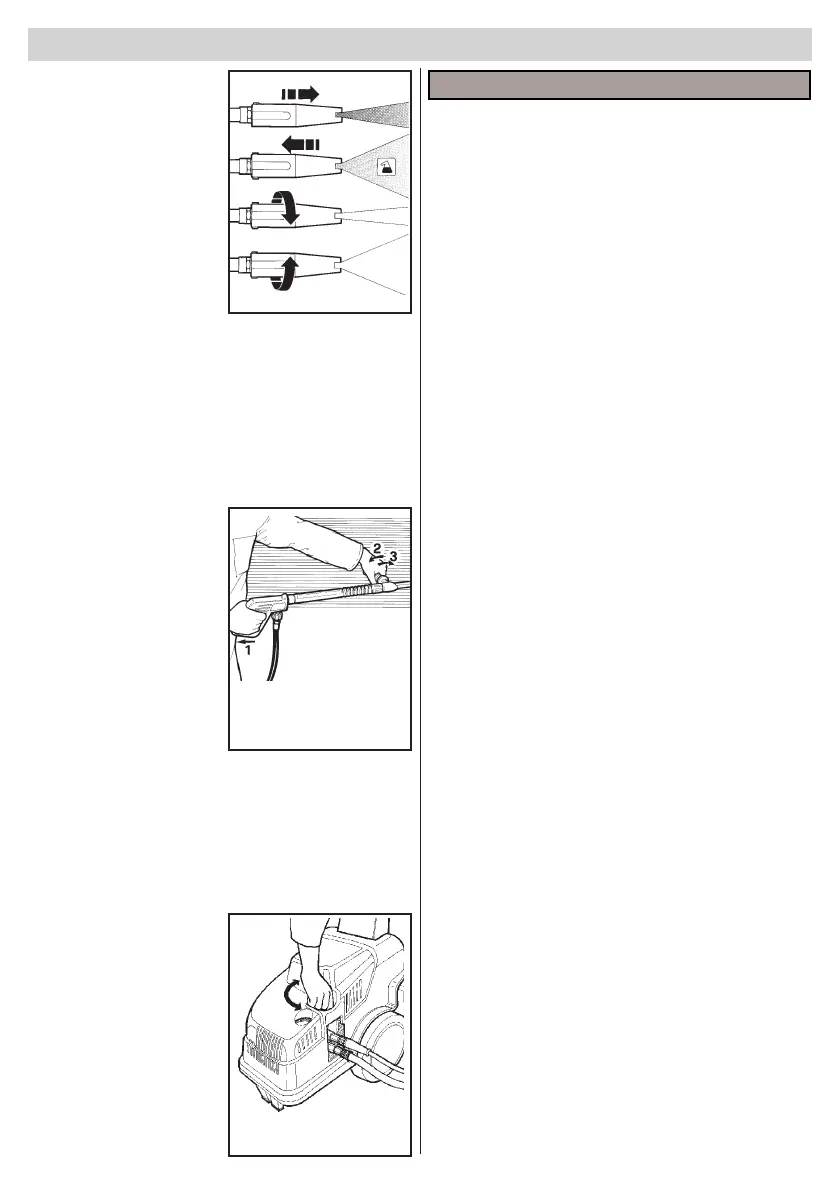 2
3
1