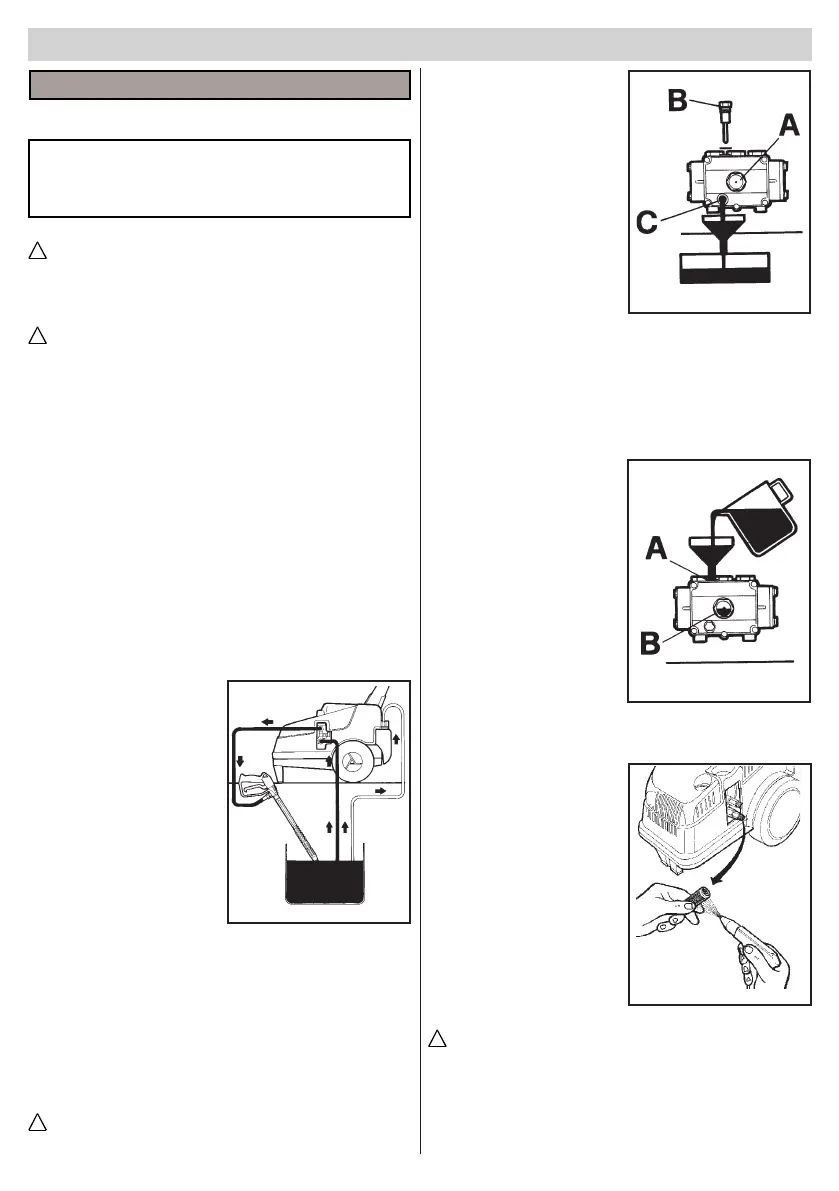 B

A

C

A

B