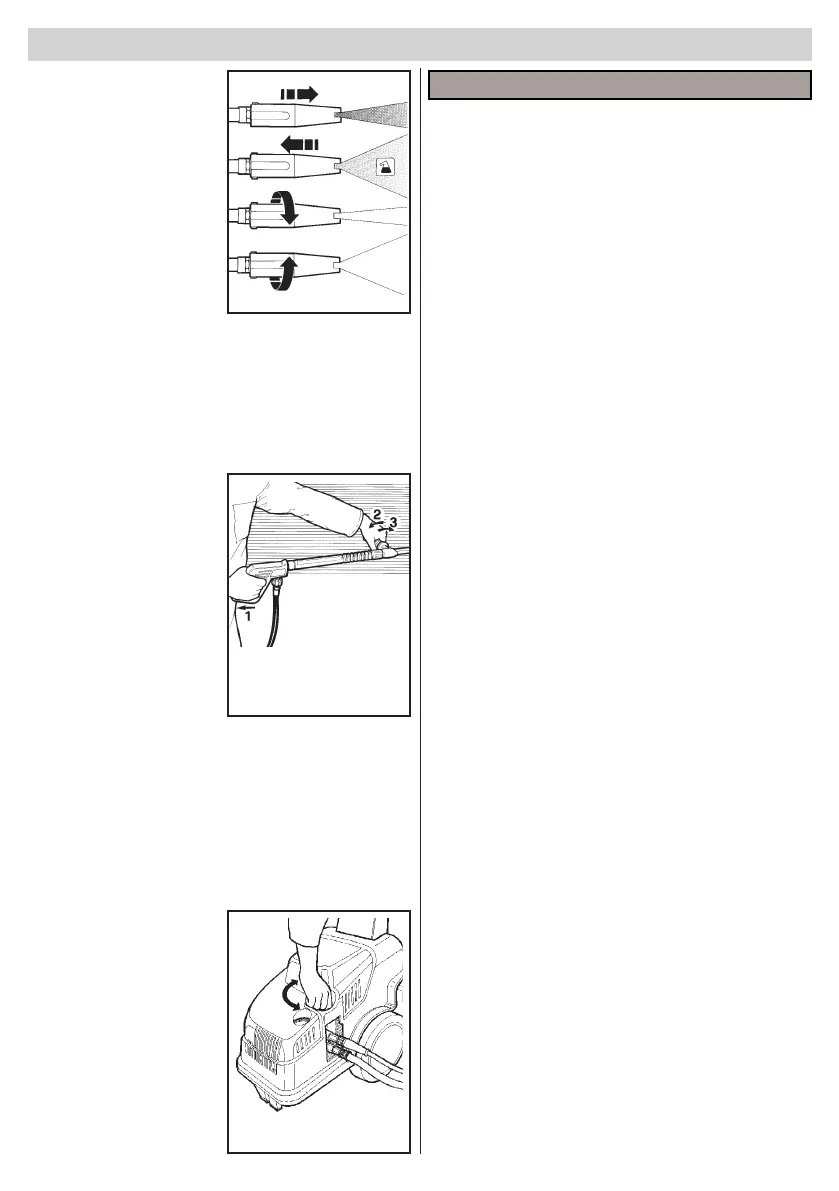 2
3
1