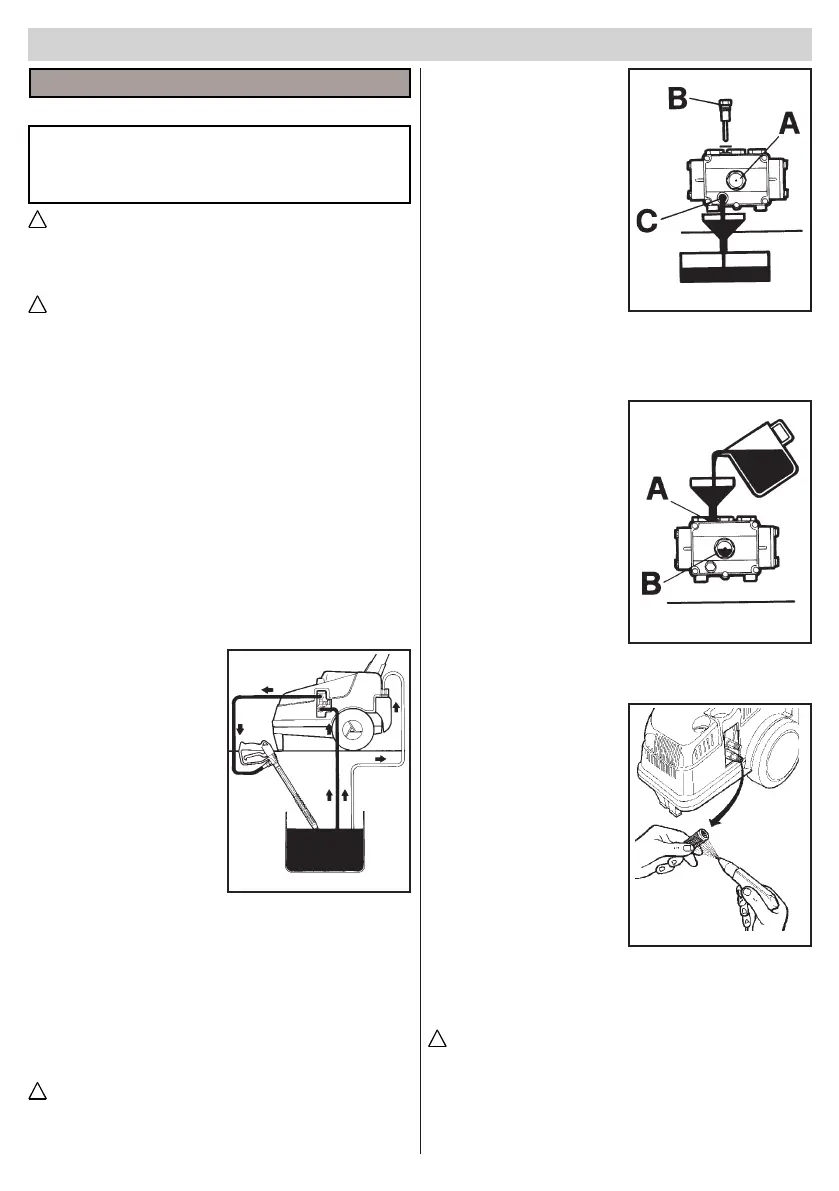 B
A
C

A
B