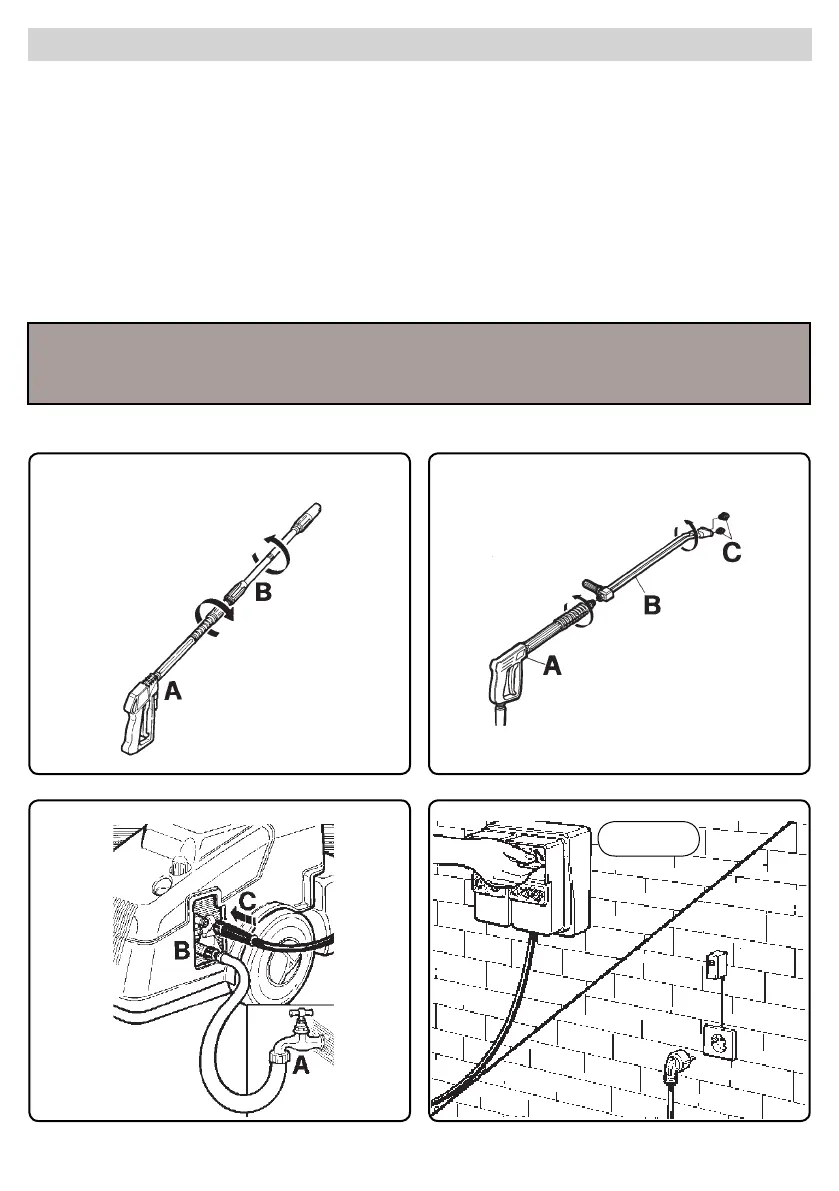 B

A

C

B

A

C

B

A