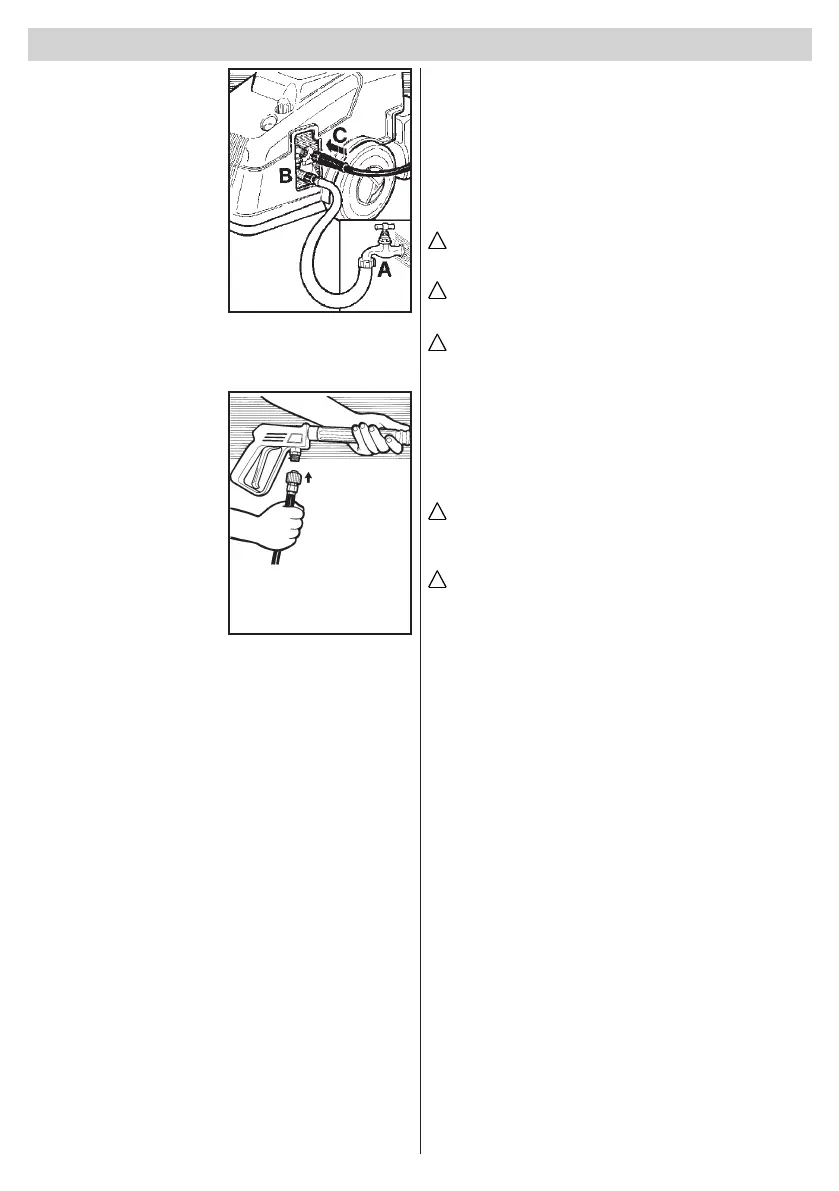 C

B

A