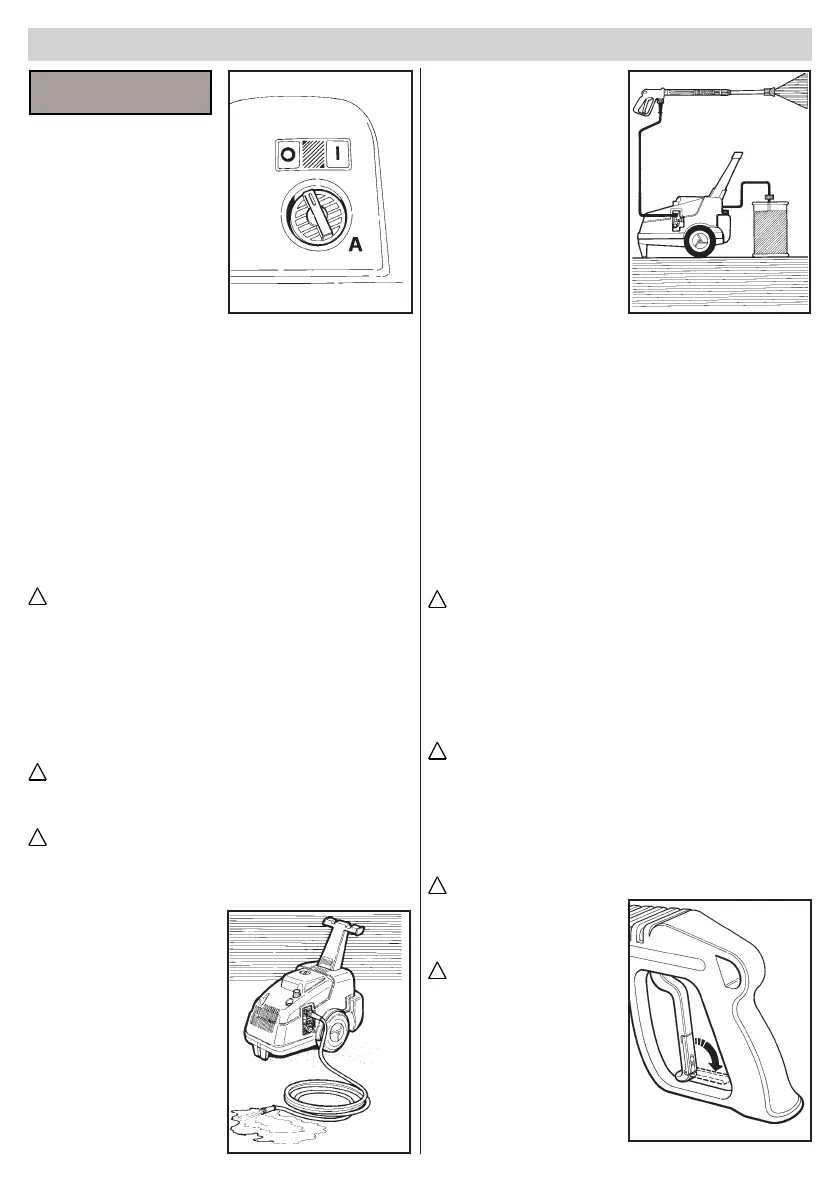 O I

A