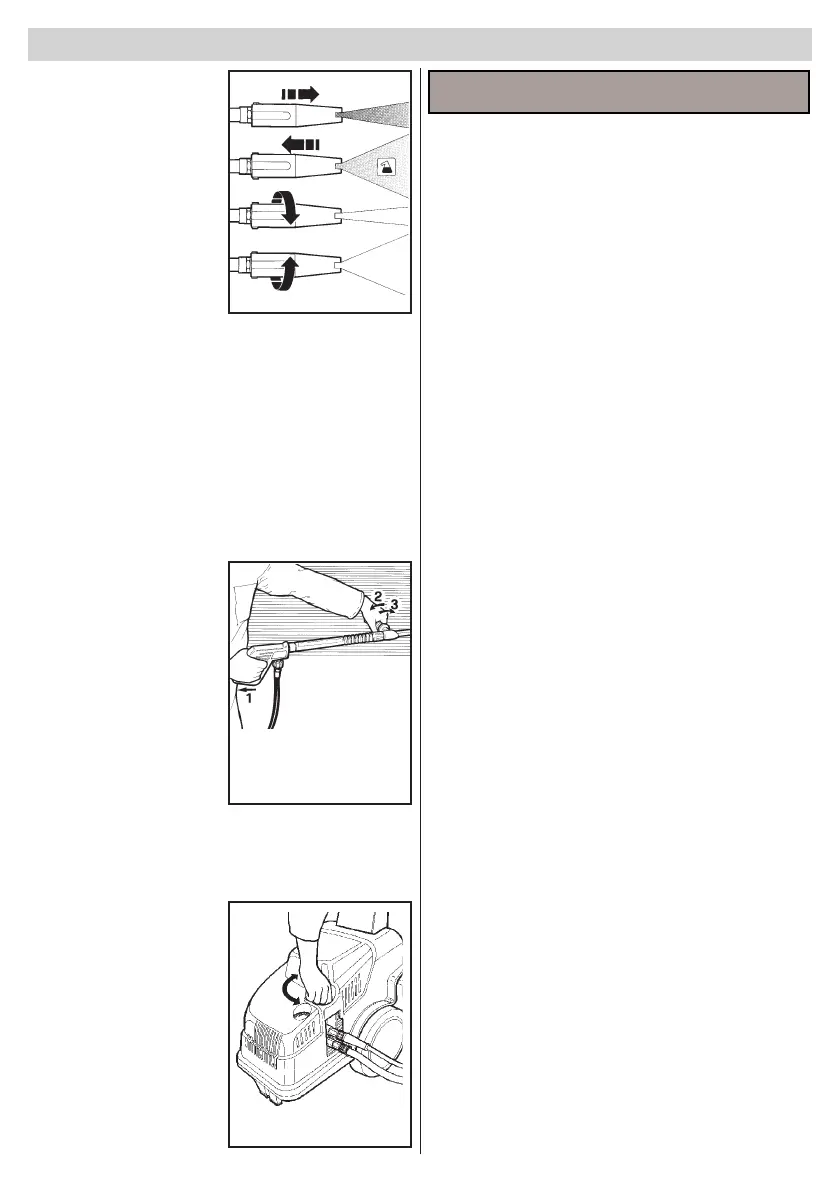 2
3
1