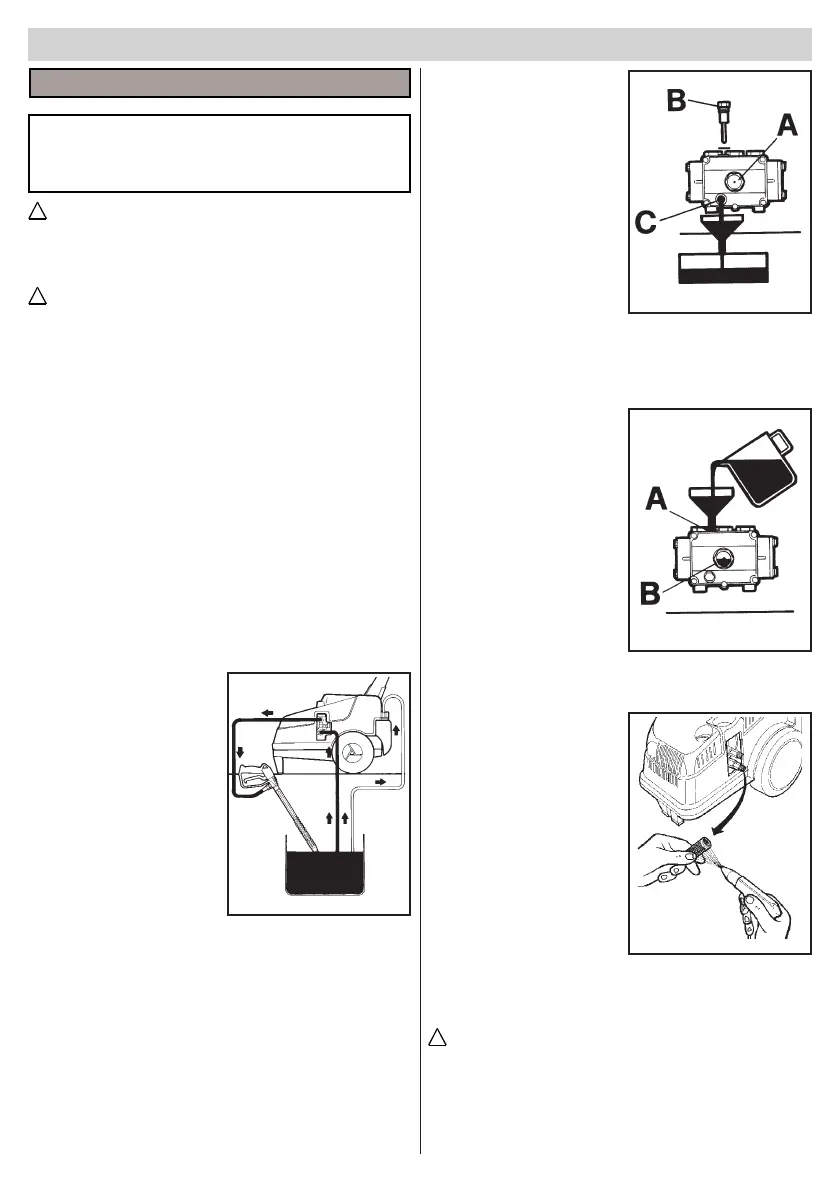 B
A
C

A
B