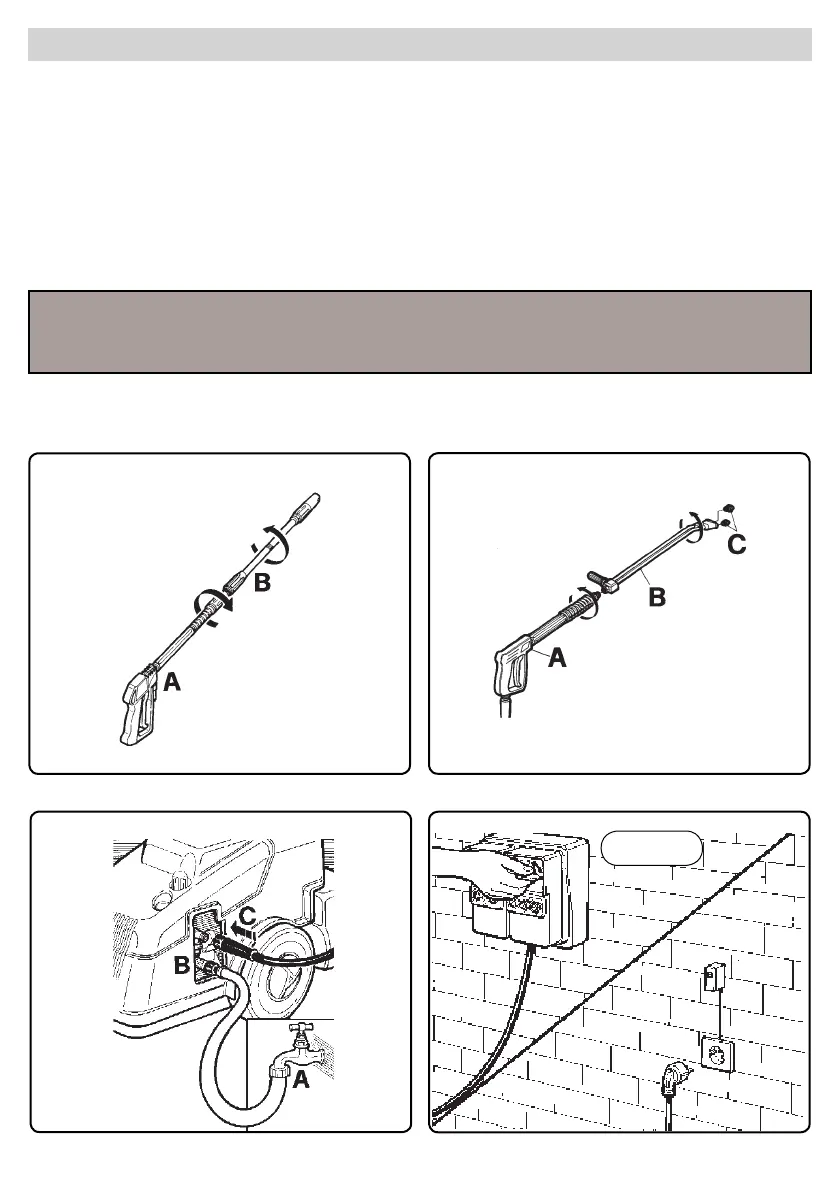 B

A

C

B

A

C

B

A