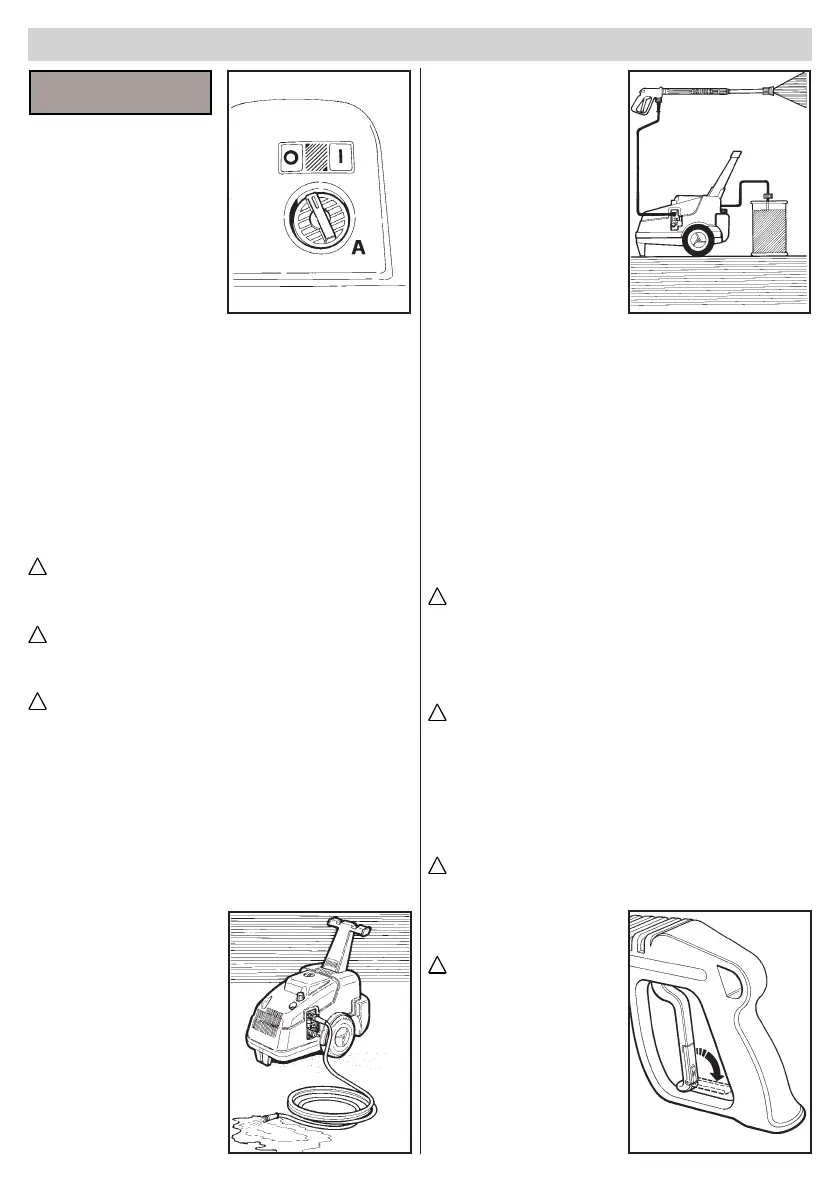 O I

A