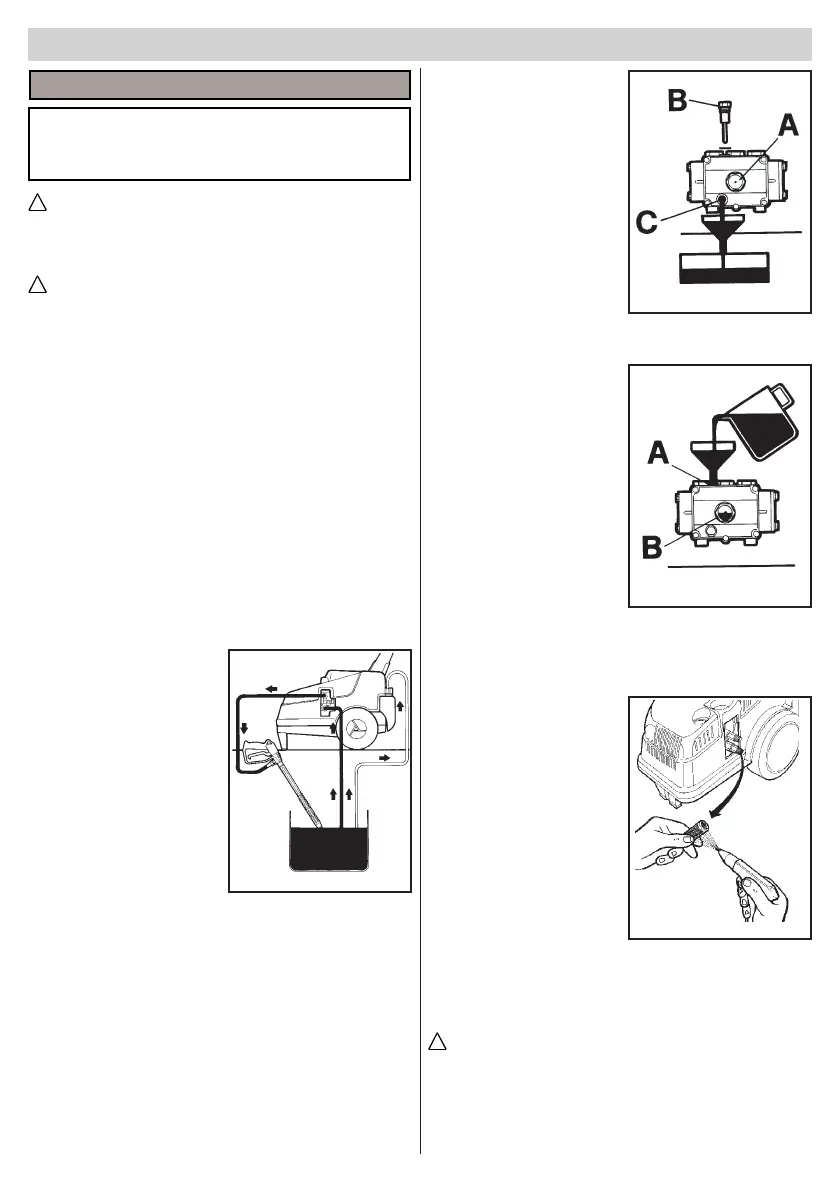 B
A
C

A
B